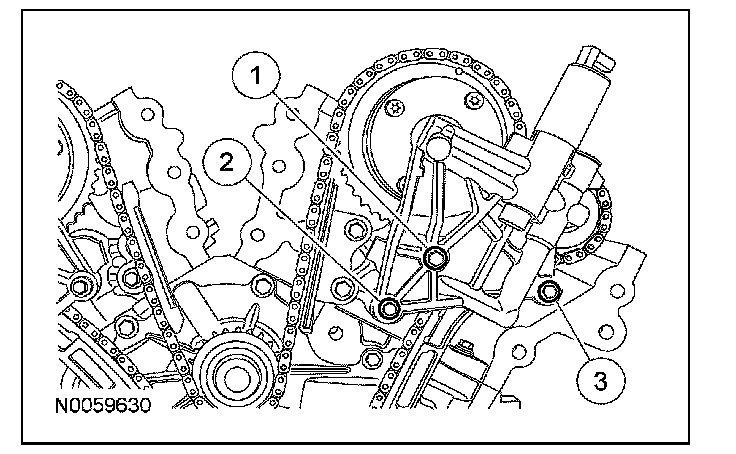 1

2

3

N0059630