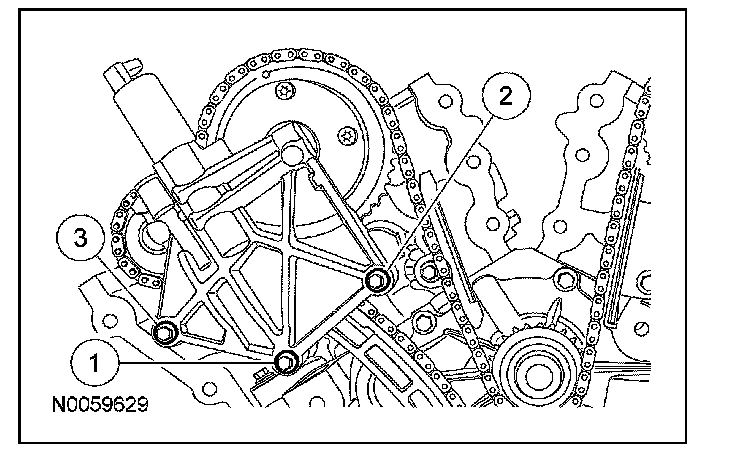 2
3
1
N0059629