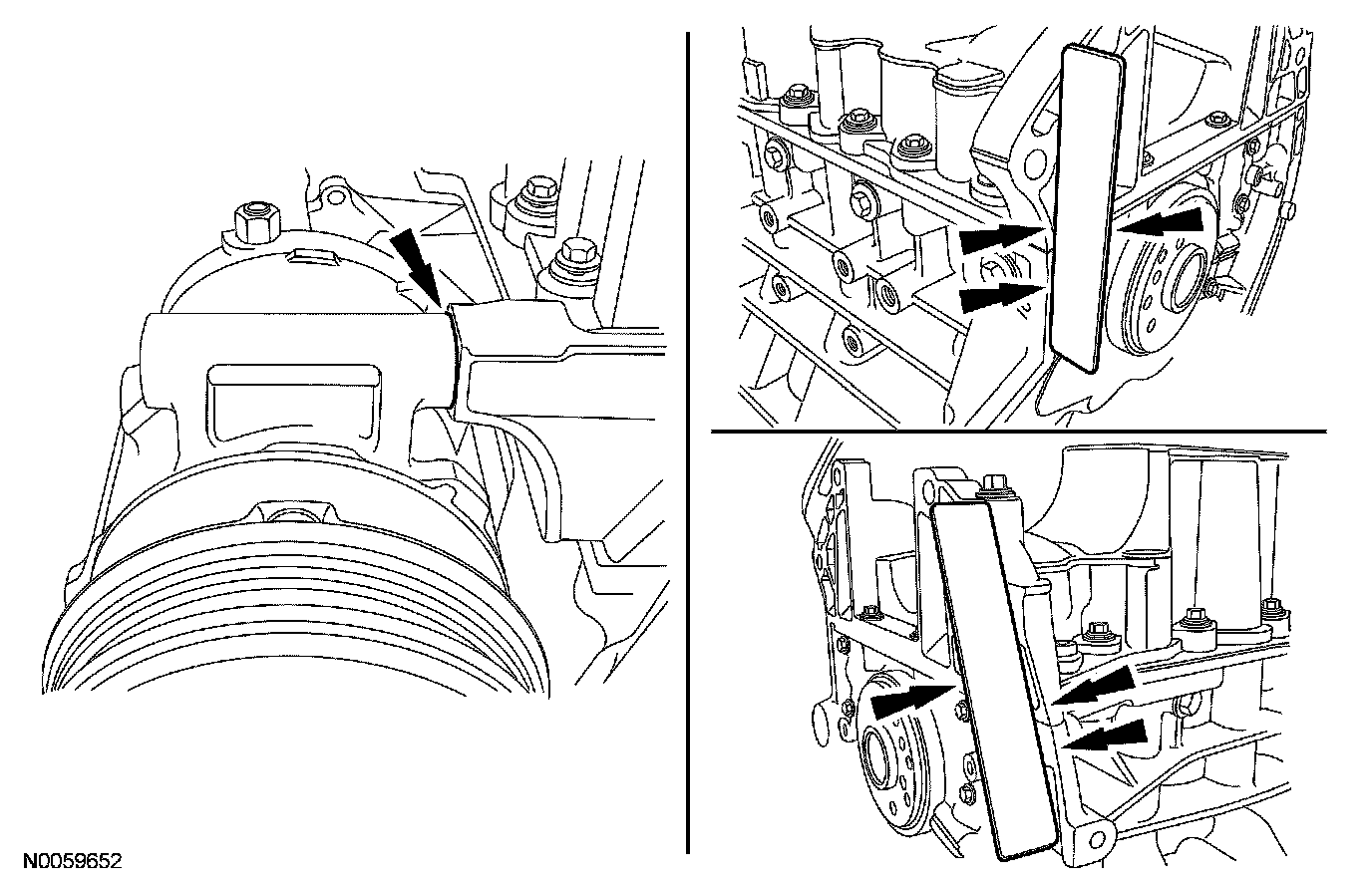 N0059652