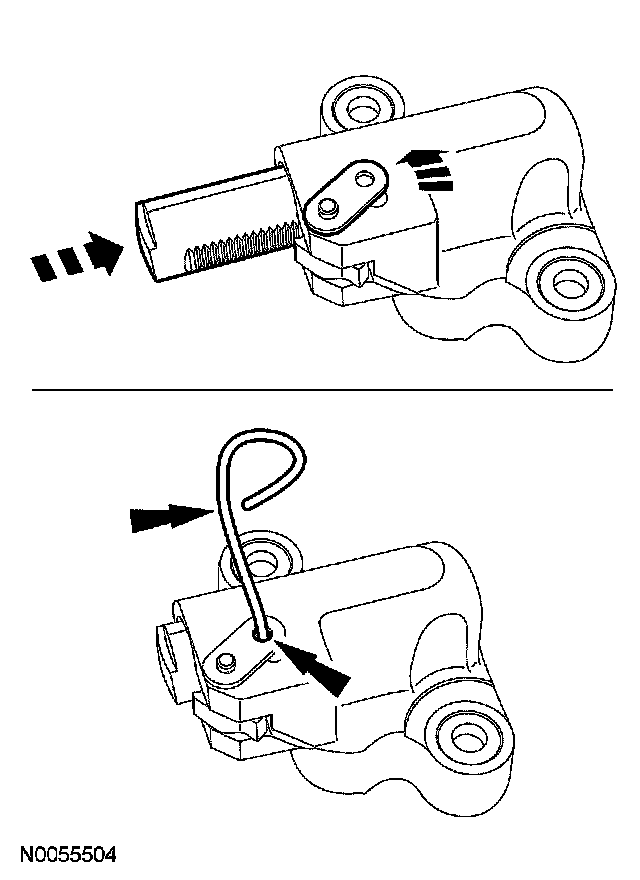 N0055504