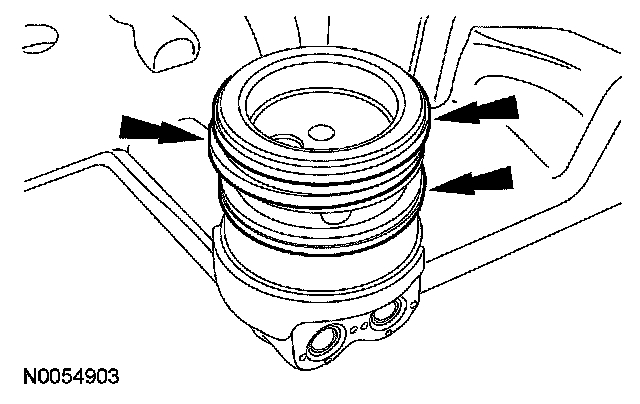 N0054903