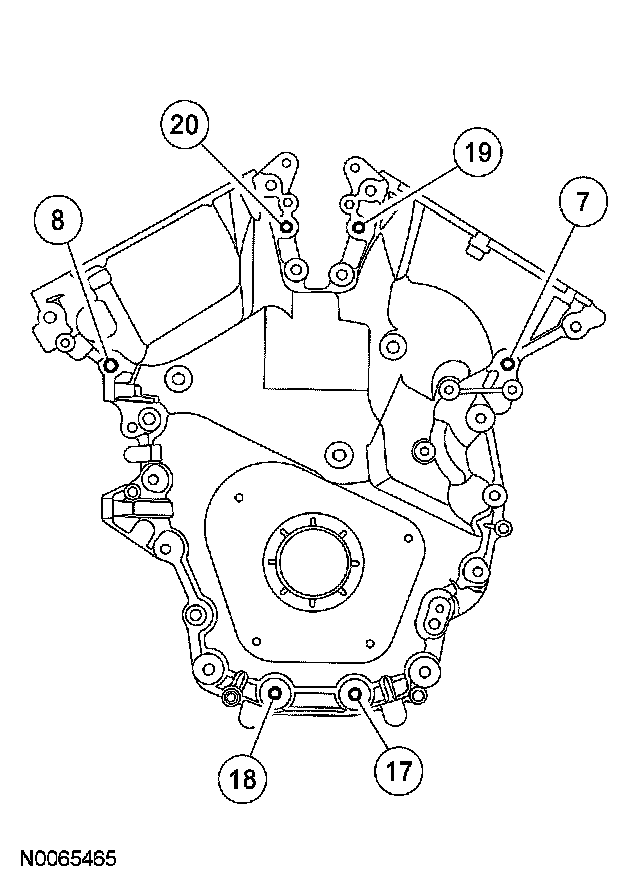 20
19
8
7
18
17
N0065465