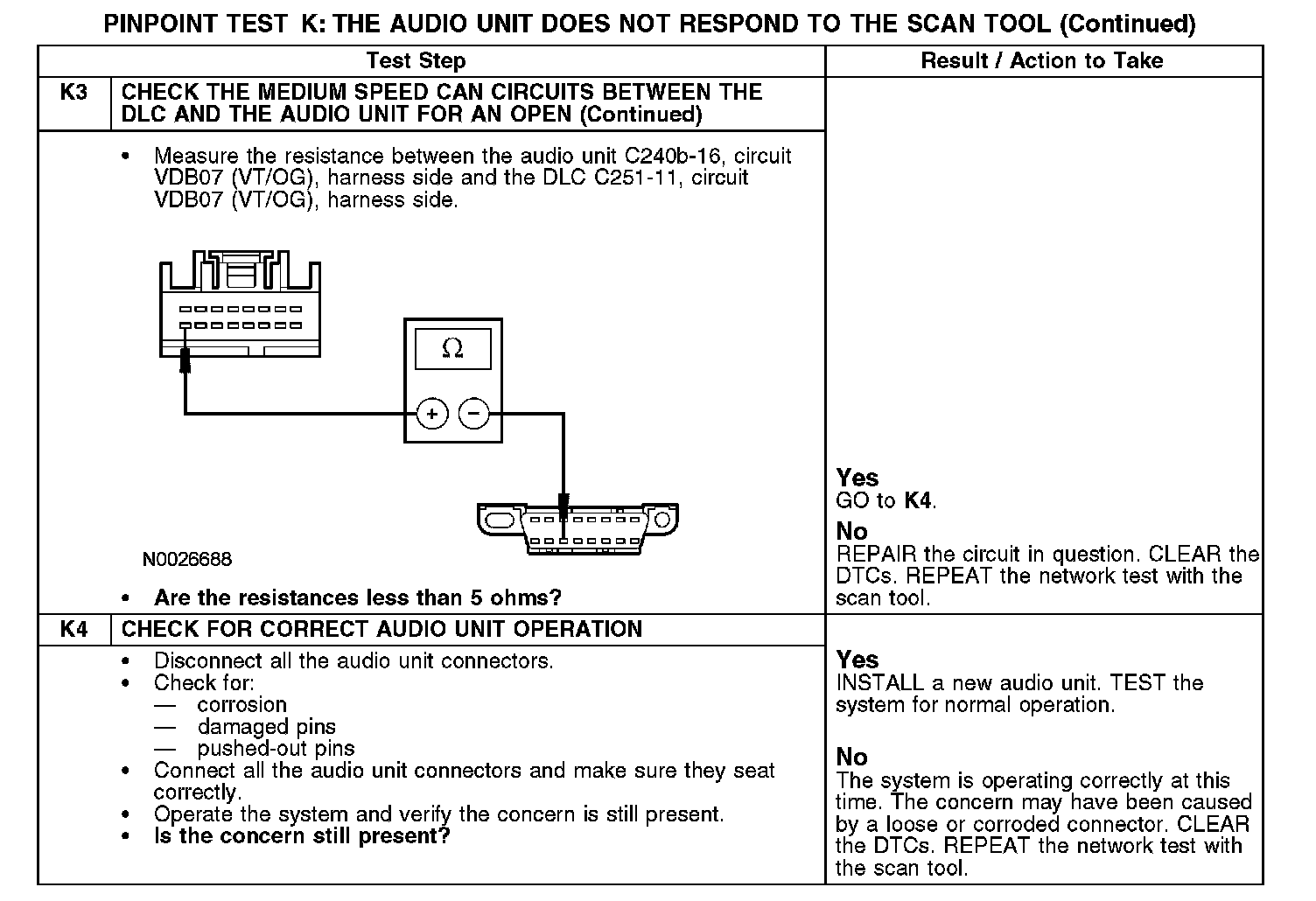 PINPOINT TEST K: THE AUDIO UNIT DOES NOT RESPOND TO THE SCAN TOOL (Continued)

| | Test Step | Result / Action to Take |
|---|---|---|
| K3 | CHECK THE MEDIUM SPEED CAN CIRCUITS BETWEEN THE DLC AND THE AUDIO UNIT FOR AN OPEN (Continued) | |
| | • Measure the resistance between the audio unit C240b-16, circuit VDB07 (VT/OG), harness side and the DLC C251-11, circuit VDB07 (VT/OG), harness side. $\Omega$ + − N0026688 • Are the resistances less than 5 ohms? | Yes GO to K4. No REPAIR the circuit in question. CLEAR the DTCs. REPEAT the network test with the scan tool. |
| K4 | CHECK FOR CORRECT AUDIO UNIT OPERATION | |
| | • Disconnect all the audio unit connectors. • Check for: — corrosion — damaged pins — pushed-out pins • Connect all the audio unit connectors and make sure they seat correctly. • Operate the system and verify the concern is still present. • Is the concern still present? | Yes INSTALL a new audio unit. TEST the system for normal operation. No The system is operating correctly at this time. The concern may have been caused by a loose or corroded connector. CLEAR the DTCs. REPEAT the network test with the scan tool. |