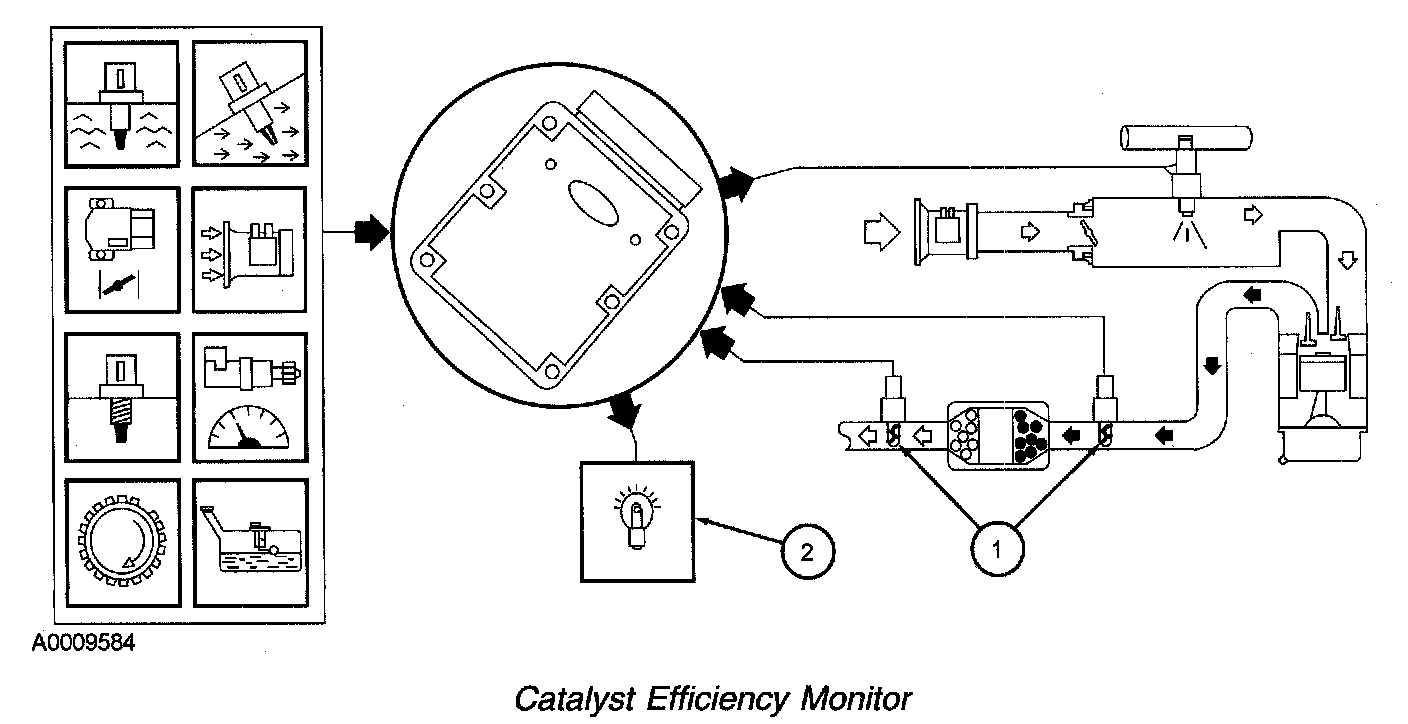 2

1

A0009584

Catalyst Efficiency Monitor