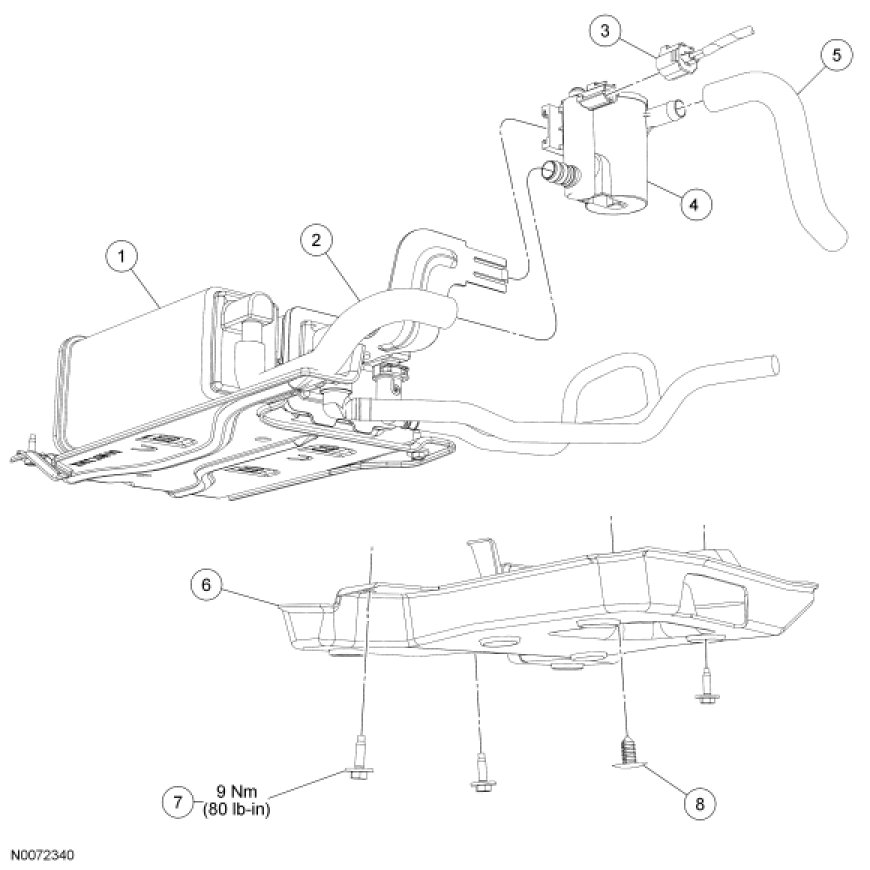 3
5
4
1
2
6
7
9 Nm
(80 lb-in)
8
N0072340