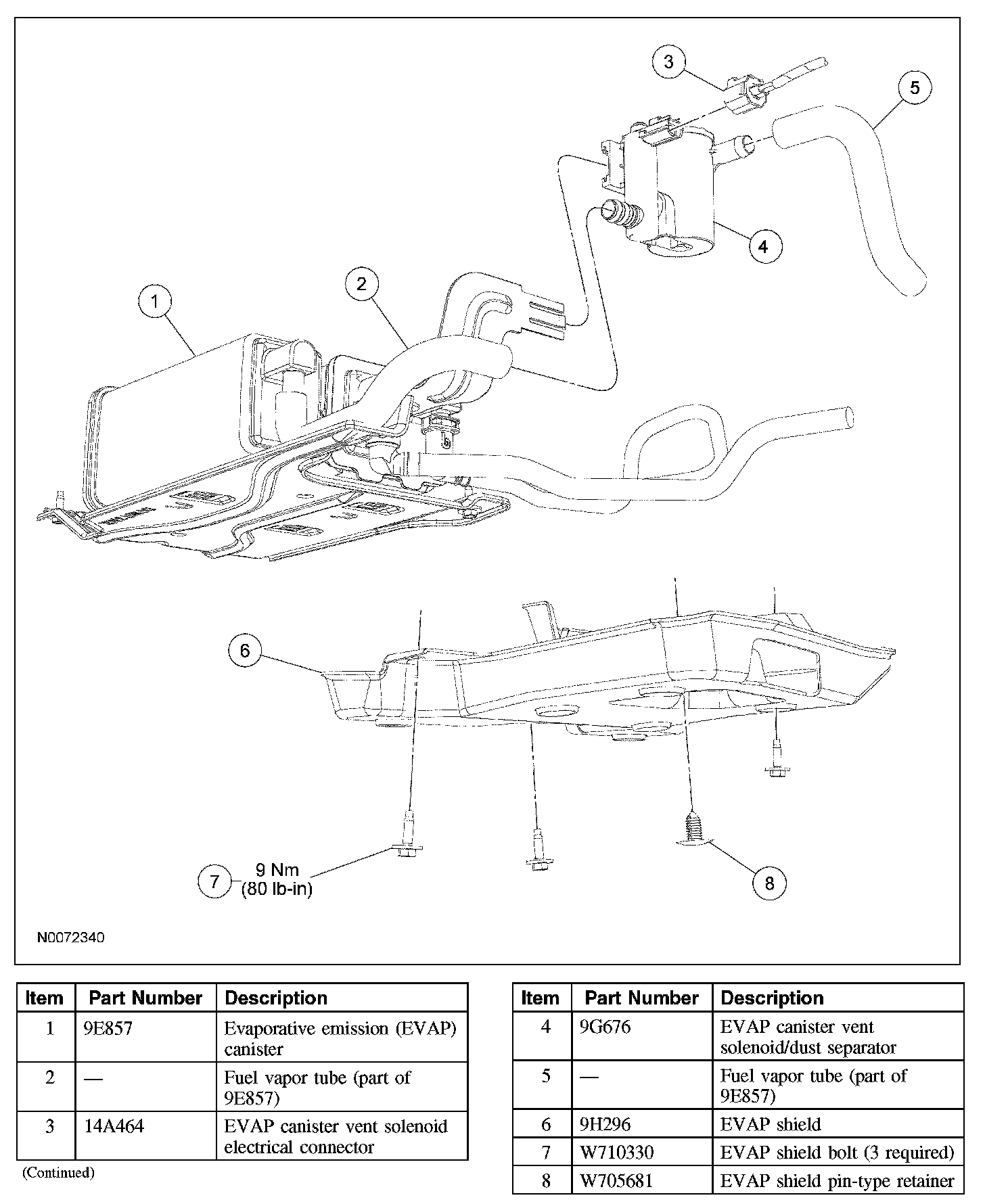 3

5

4

2

1

6

7

9 Nm
(80 lb-in)

8

N0072340

| Item | Part Number | Description |
|---|---|---|
| 1 | 9E857 | Evaporative emission (EVAP) canister |
| 2 | — | Fuel vapor tube (part of 9E857) |
| 3 | 14A464 | EVAP canister vent solenoid electrical connector |

(Continued)

| Item | Part Number | Description |
|---|---|---|
| 4 | 9G676 | EVAP canister vent solenoid/dust separator |
| 5 | — | Fuel vapor tube (part of 9E857) |
| 6 | 9H296 | EVAP shield |
| 7 | W710330 | EVAP shield bolt (3 required) |
| 8 | W705681 | EVAP shield pin-type retainer |