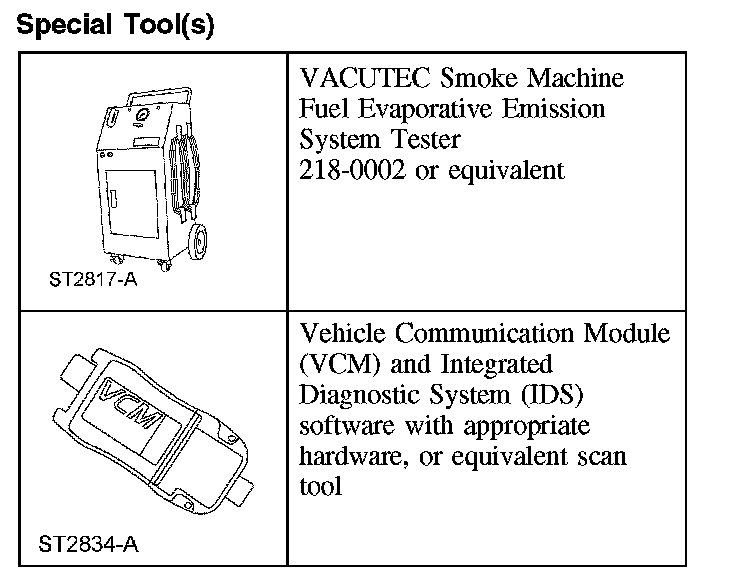 Special Tool(s)

| | |
|---|---|
| ST2817-A | VACUTEC Smoke Machine Fuel Evaporative Emission System Tester 218-0002 or equivalent |
| VCM ST2834-A | Vehicle Communication Module (VCM) and Integrated Diagnostic System (IDS) software with appropriate hardware, or equivalent scan tool |