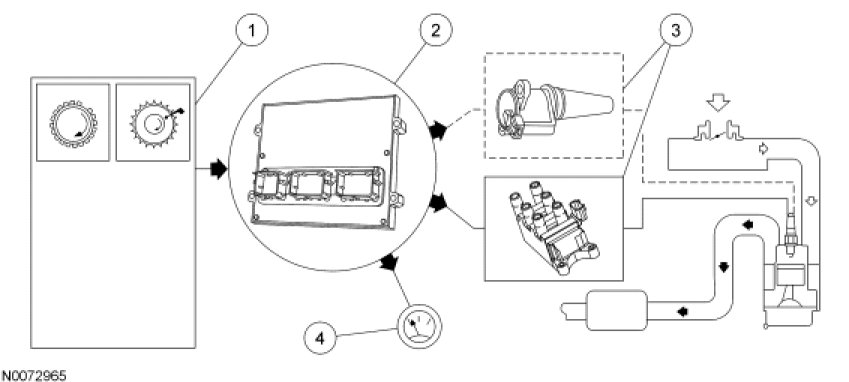 1
2
3
4
N0072965