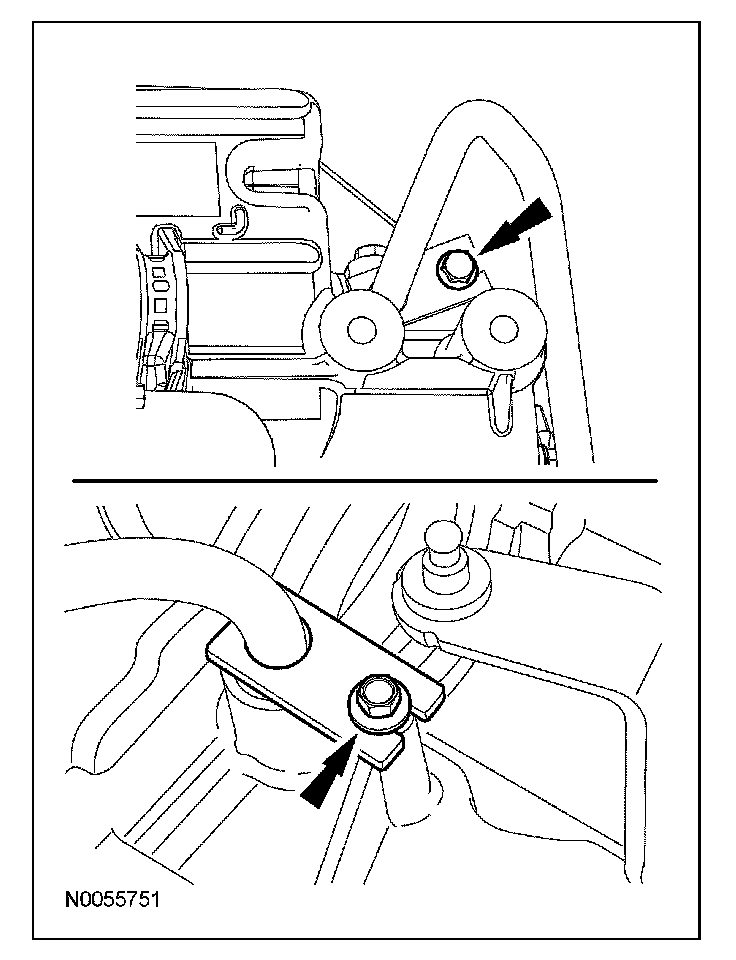 N0055751