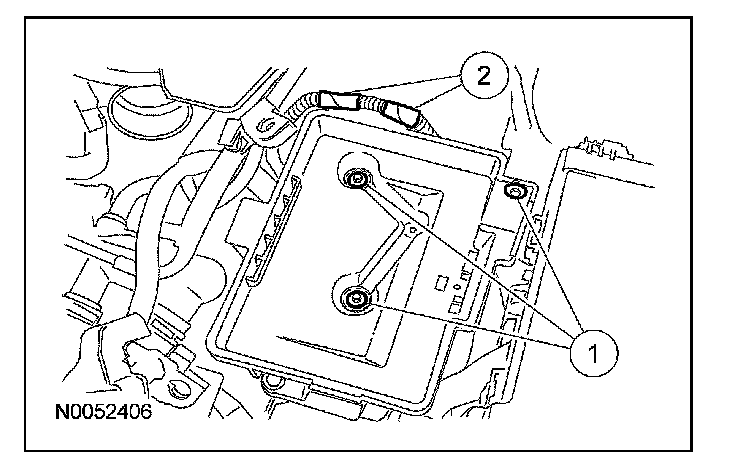 2

1

N0052406