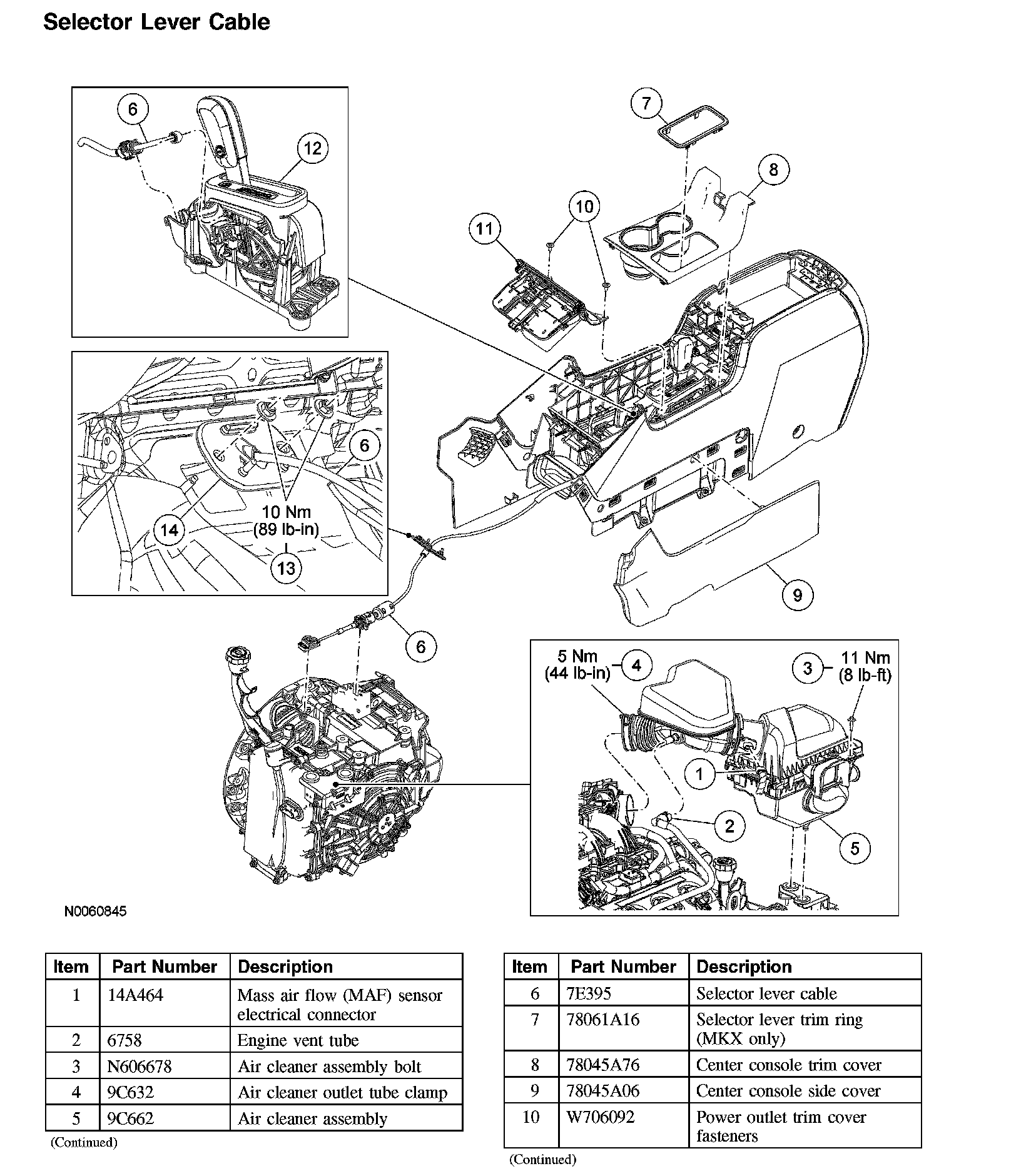 Selector Lever Cable

6
12
7
8
10
11
6
10 Nm
(89 lb-in)
14
13
9
6
5 Nm
(44 lb-in)
4
3
11 Nm
(8 lb-ft)
1
2
5

N0060845

| Item | Part Number | Description |
|---|---|---|
| 1 | 14A464 | Mass air flow (MAF) sensor electrical connector |
| 2 | 6758 | Engine vent tube |
| 3 | N606678 | Air cleaner assembly bolt |
| 4 | 9C632 | Air cleaner outlet tube clamp |
| 5 | 9C662 | Air cleaner assembly |

(Continued)

| Item | Part Number | Description |
|---|---|---|
| 6 | 7E395 | Selector lever cable |
| 7 | 78061A16 | Selector lever trim ring (MKX only) |
| 8 | 78045A76 | Center console trim cover |
| 9 | 78045A06 | Center console side cover |
| 10 | W706092 | Power outlet trim cover fasteners |

(Continued)