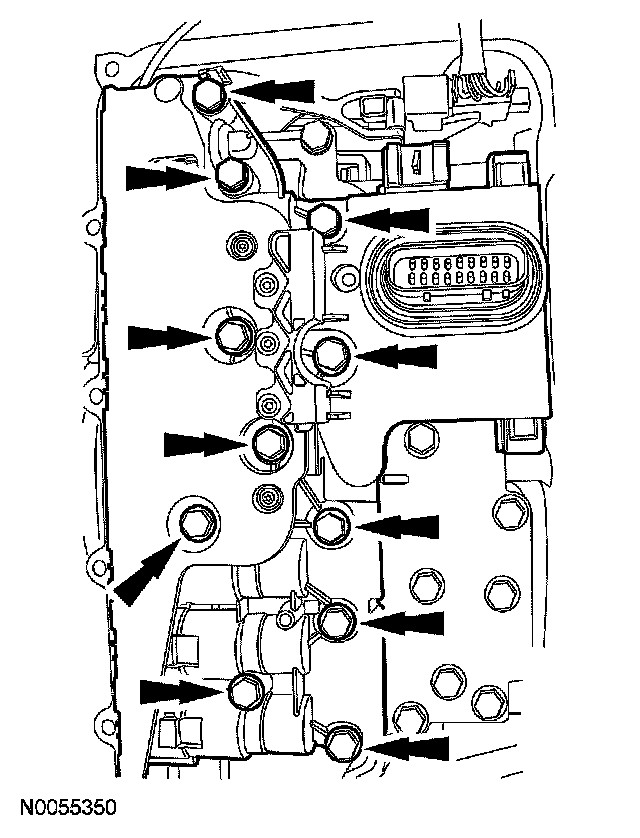 N0055350