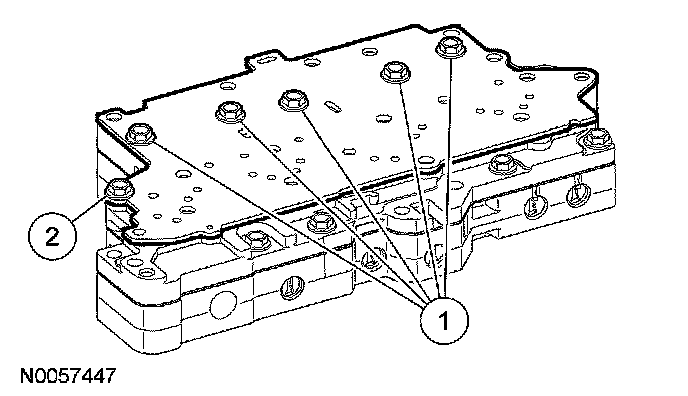 2

1

N0057447