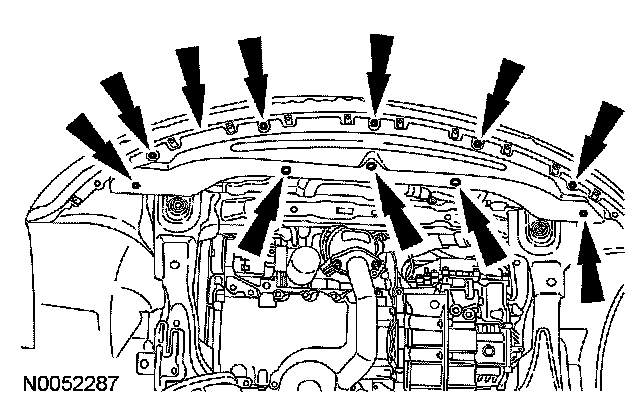 N0052287