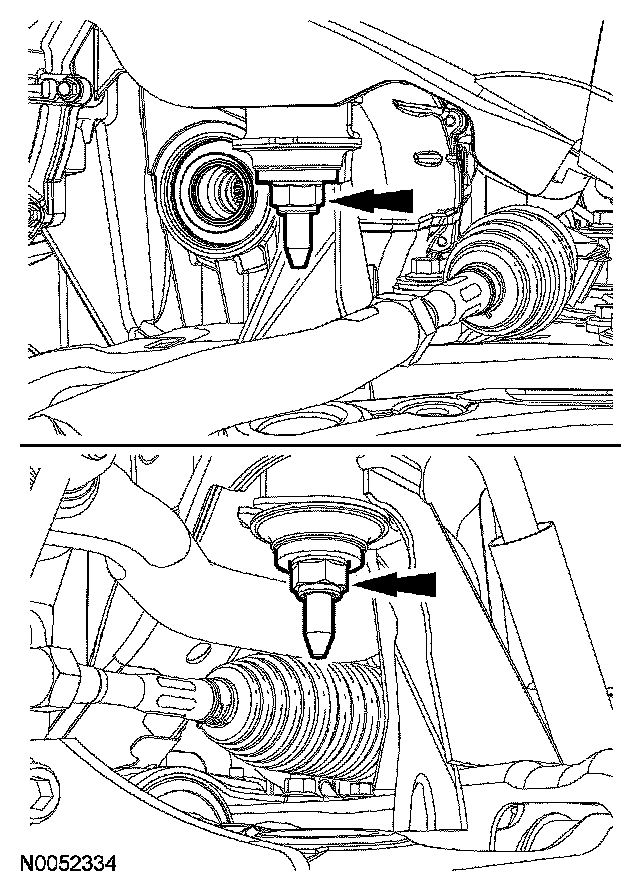 N0052334