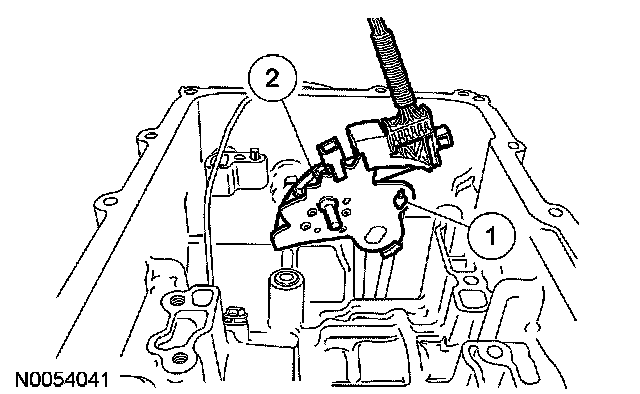 2
1
N0054041