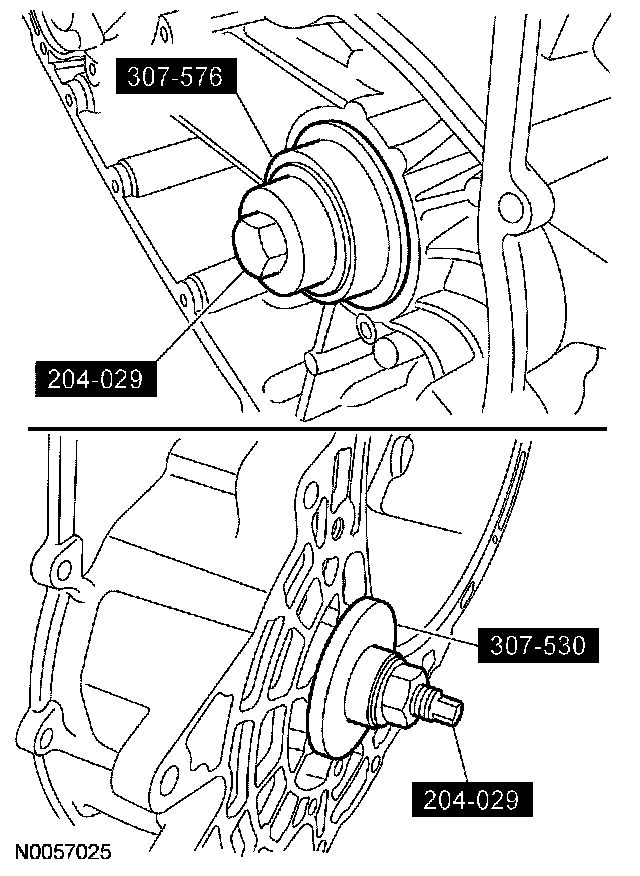 307-576

204-029

307-530

204-029

N0057025