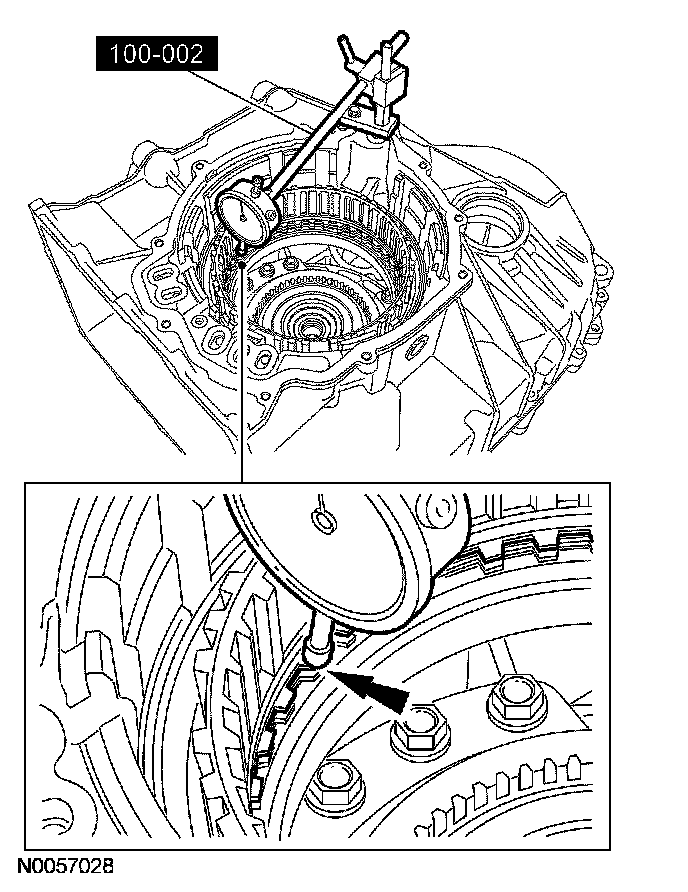 100-002

N0057028