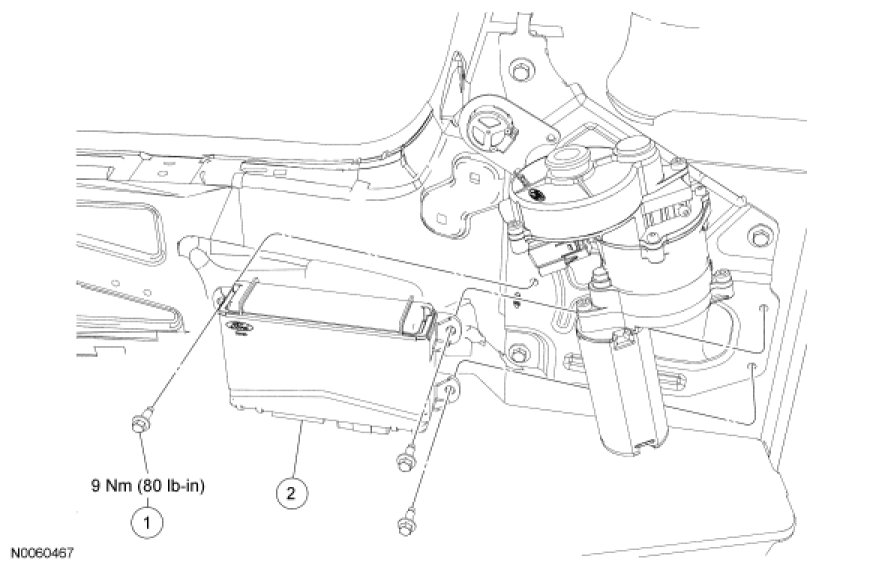 9 Nm (80 lb-in)

1

2

N0060467