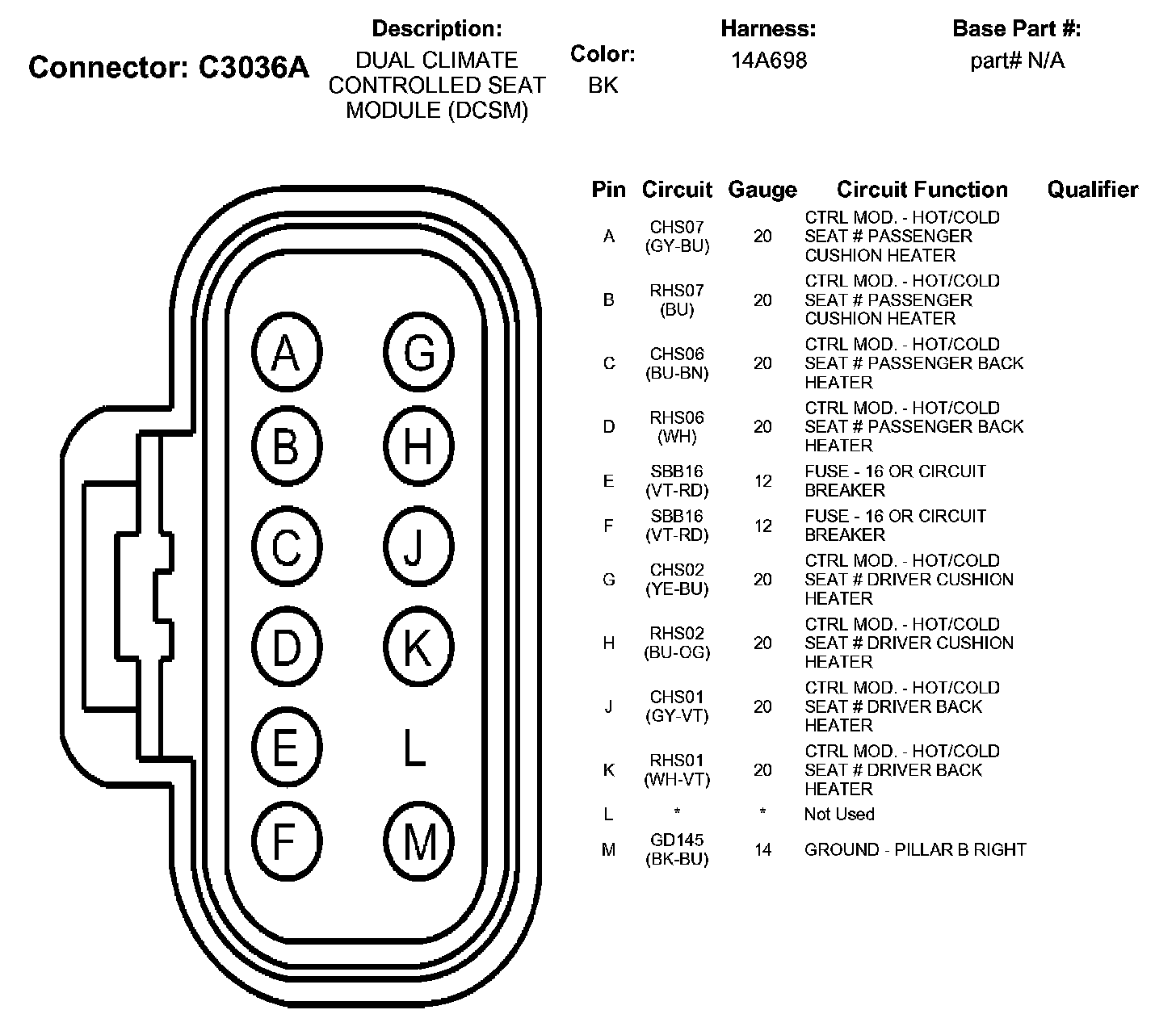 Connector: C3036A

Description:
DUAL CLIMATE CONTROLLED SEAT MODULE (DCSM)

Color:
BK

Harness:
14A698

Base Part #:
part# N/A

A G
B H
C J
D K
E L
F M

| Pin | Circuit | Gauge | Circuit Function | Qualifier |
|---|---|---|---|---|
| A | CHS07 (GY-BU) | 20 | CTRL MOD. - HOT/COLD SEAT # PASSENGER CUSHION HEATER | |
| B | RHS07 (BU) | 20 | CTRL MOD. - HOT/COLD SEAT # PASSENGER CUSHION HEATER | |
| C | CHS06 (BU-BN) | 20 | CTRL MOD. - HOT/COLD SEAT # PASSENGER BACK HEATER | |
| D | RHS06 (WH) | 20 | CTRL MOD. - HOT/COLD SEAT # PASSENGER BACK HEATER | |
| E | SBB16 (VT-RD) | 12 | FUSE - 16 OR CIRCUIT BREAKER | |
| F | SBB16 (VT-RD) | 12 | FUSE - 16 OR CIRCUIT BREAKER | |
| G | CHS02 (YE-BU) | 20 | CTRL MOD. - HOT/COLD SEAT # DRIVER CUSHION HEATER | |
| H | RHS02 (BU-OG) | 20 | CTRL MOD. - HOT/COLD SEAT # DRIVER CUSHION HEATER | |
| J | CHS01 (GY-VT) | 20 | CTRL MOD. - HOT/COLD SEAT # DRIVER BACK HEATER | |
| K | RHS01 (WH-VT) | 20 | CTRL MOD. - HOT/COLD SEAT # DRIVER BACK HEATER | |
| L | * | * | Not Used | |
| M | GD145 (BK-BU) | 14 | GROUND - PILLAR B RIGHT | |