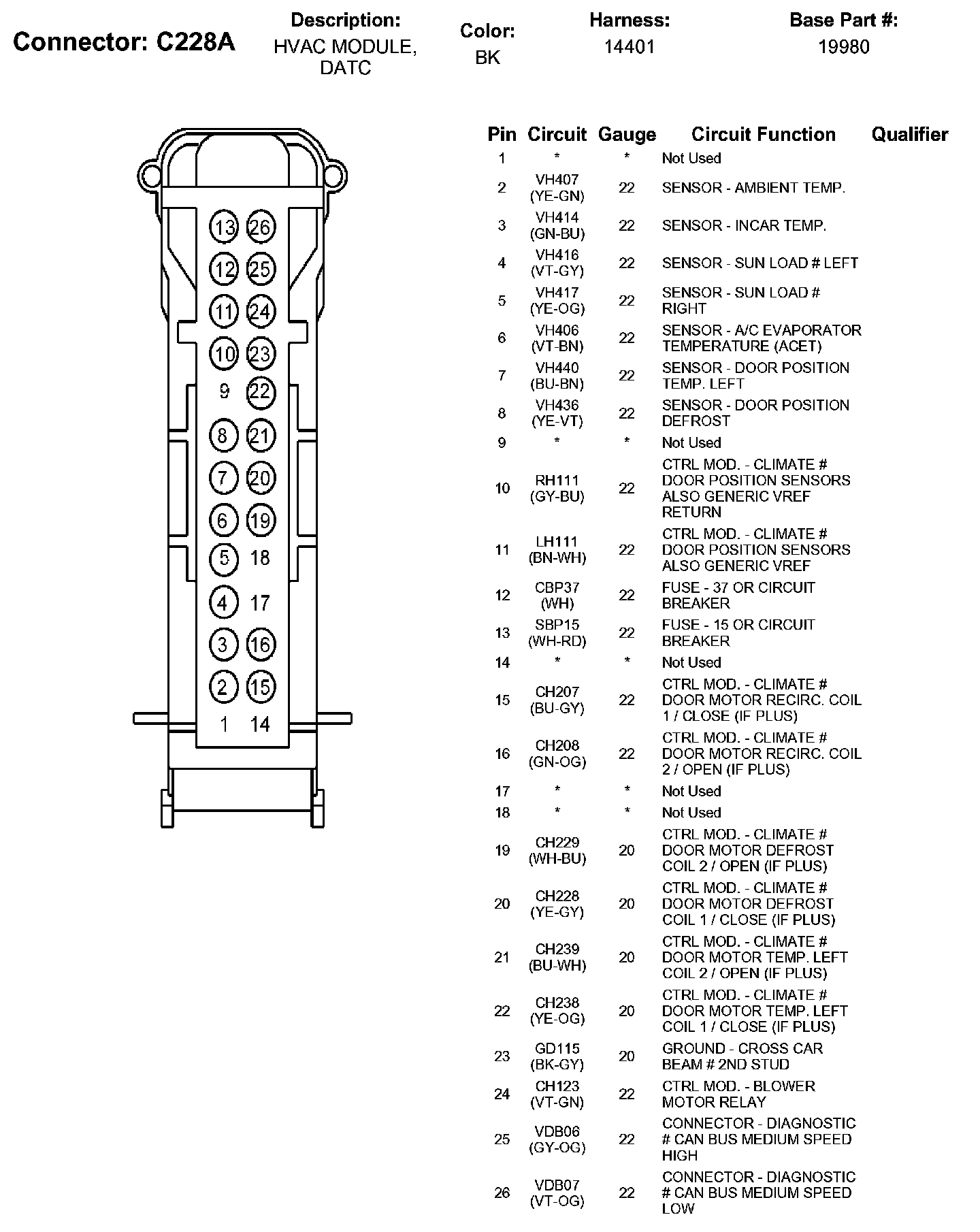 Connector: C228A

Description:
HVAC MODULE, DATC

Color:
BK

Harness:
14401

Base Part #:
19980

13 26
12 25
11 24
10 23
9 22
8 21
7 20
6 19
5 18
4 17
3 16
2 15
1 14

| Pin | Circuit | Gauge | Circuit Function | Qualifier |
|---|---|---|---|---|
| 1 | * | * | Not Used | |
| 2 | VH407 (YE-GN) | 22 | SENSOR - AMBIENT TEMP. | |
| 3 | VH414 (GN-BU) | 22 | SENSOR - INCAR TEMP. | |
| 4 | VH416 (VT-GY) | 22 | SENSOR - SUN LOAD # LEFT | |
| 5 | VH417 (YE-OG) | 22 | SENSOR - SUN LOAD # RIGHT | |
| 6 | VH406 (VT-BN) | 22 | SENSOR - A/C EVAPORATOR TEMPERATURE (ACET) | |
| 7 | VH440 (BU-BN) | 22 | SENSOR - DOOR POSITION TEMP. LEFT | |
| 8 | VH436 (YE-VT) | 22 | SENSOR - DOOR POSITION DEFROST | |
| 9 | * | * | Not Used | |
| 10 | RH111 (GY-BU) | 22 | CTRL MOD. - CLIMATE # DOOR POSITION SENSORS ALSO GENERIC VREF RETURN | |
| 11 | LH111 (BN-WH) | 22 | CTRL MOD. - CLIMATE # DOOR POSITION SENSORS ALSO GENERIC VREF | |
| 12 | CBP37 (WH) | 22 | FUSE - 37 OR CIRCUIT BREAKER | |
| 13 | SBP15 (WH-RD) | 22 | FUSE - 15 OR CIRCUIT BREAKER | |
| 14 | * | * | Not Used | |
| 15 | CH207 (BU-GY) | 22 | CTRL MOD. - CLIMATE # DOOR MOTOR RECIRC. COIL 1 / CLOSE (IF PLUS) | |
| 16 | CH208 (GN-OG) | 22 | CTRL MOD. - CLIMATE # DOOR MOTOR RECIRC. COIL 2 / OPEN (IF PLUS) | |
| 17 | * | * | Not Used | |
| 18 | * | * | Not Used | |
| 19 | CH229 (WH-BU) | 20 | CTRL MOD. - CLIMATE # DOOR MOTOR DEFROST COIL 2 / OPEN (IF PLUS) | |
| 20 | CH228 (YE-GY) | 20 | CTRL MOD. - CLIMATE # DOOR MOTOR DEFROST COIL 1 / CLOSE (IF PLUS) | |
| 21 | CH239 (BU-WH) | 20 | CTRL MOD. - CLIMATE # DOOR MOTOR TEMP. LEFT COIL 2 / OPEN (IF PLUS) | |
| 22 | CH238 (YE-OG) | 20 | CTRL MOD. - CLIMATE # DOOR MOTOR TEMP. LEFT COIL 1 / CLOSE (IF PLUS) | |
| 23 | GD115 (BK-GY) | 20 | GROUND - CROSS CAR BEAM # 2ND STUD | |
| 24 | CH123 (VT-GN) | 22 | CTRL MOD. - BLOWER MOTOR RELAY | |
| 25 | VDB06 (GY-OG) | 22 | CONNECTOR - DIAGNOSTIC # CAN BUS MEDIUM SPEED HIGH | |
| 26 | VDB07 (VT-OG) | 22 | CONNECTOR - DIAGNOSTIC # CAN BUS MEDIUM SPEED LOW | |