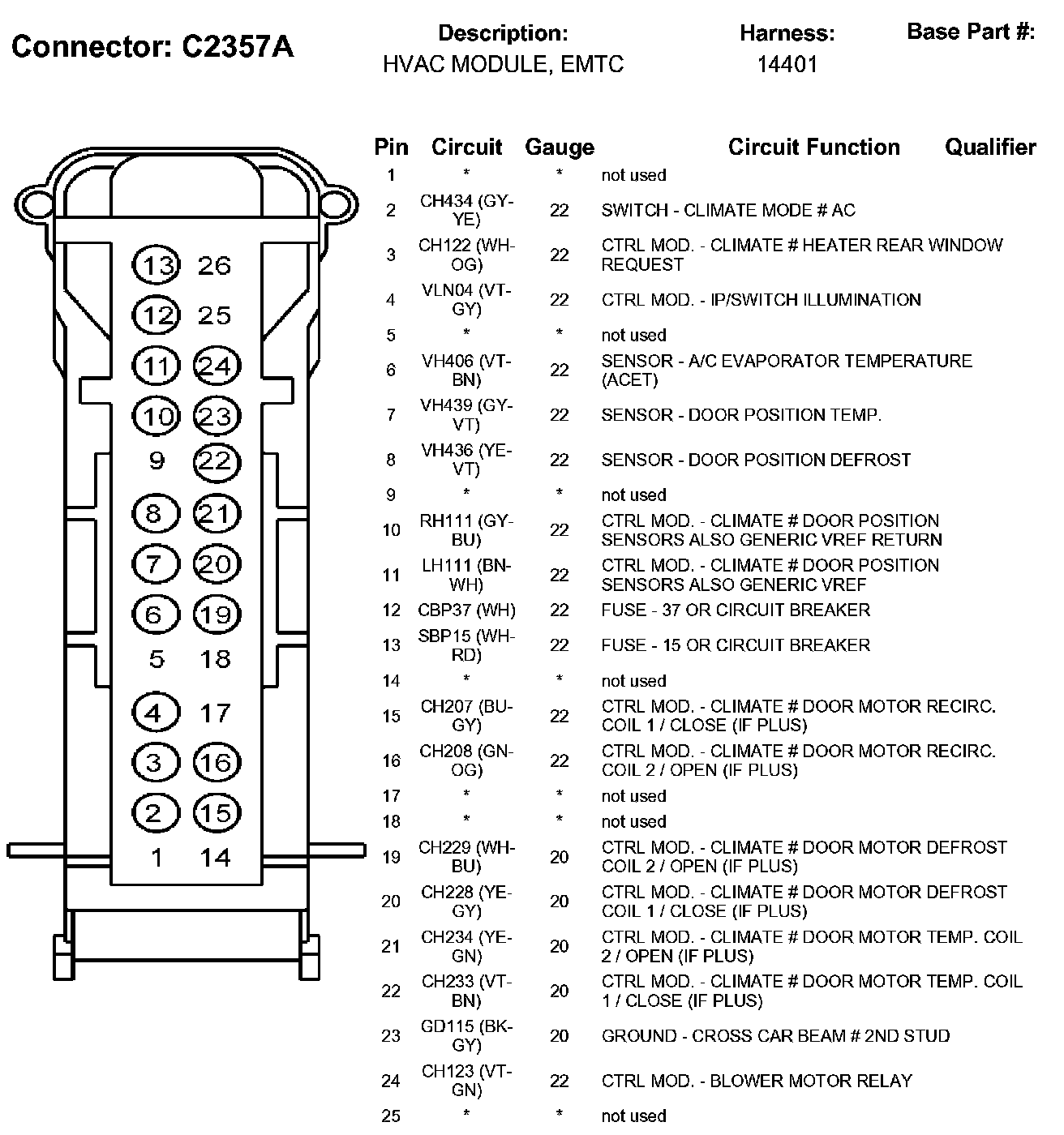 Connector: C2357A

Description:
HVAC MODULE, EMTC

Harness:
14401

Base Part #:

13 26
12 25
11 24
10 23
9 22
8 21
7 20
6 19
5 18
4 17
3 16
2 15
1 14

| Pin | Circuit | Gauge | Circuit Function | Qualifier |
|---|---|---|---|---|
| 1 | * | * | not used | |
| 2 | CH434 (GY-YE) | 22 | SWITCH - CLIMATE MODE # AC | |
| 3 | CH122 (WH-OG) | 22 | CTRL MOD. - CLIMATE # HEATER REAR WINDOW REQUEST | |
| 4 | VLN04 (VT-GY) | 22 | CTRL MOD. - IP/SWITCH ILLUMINATION | |
| 5 | * | * | not used | |
| 6 | VH406 (VT-BN) | 22 | SENSOR - A/C EVAPORATOR TEMPERATURE (ACET) | |
| 7 | VH439 (GY-VT) | 22 | SENSOR - DOOR POSITION TEMP. | |
| 8 | VH436 (YE-VT) | 22 | SENSOR - DOOR POSITION DEFROST | |
| 9 | * | * | not used | |
| 10 | RH111 (GY-BU) | 22 | CTRL MOD. - CLIMATE # DOOR POSITION SENSORS ALSO GENERIC VREF RETURN | |
| 11 | LH111 (BN-WH) | 22 | CTRL MOD. - CLIMATE # DOOR POSITION SENSORS ALSO GENERIC VREF | |
| 12 | CBP37 (WH) | 22 | FUSE - 37 OR CIRCUIT BREAKER | |
| 13 | SBP15 (WH-RD) | 22 | FUSE - 15 OR CIRCUIT BREAKER | |
| 14 | * | * | not used | |
| 15 | CH207 (BU-GY) | 22 | CTRL MOD. - CLIMATE # DOOR MOTOR RECIRC. COIL 1 / CLOSE (IF PLUS) | |
| 16 | CH208 (GN-OG) | 22 | CTRL MOD. - CLIMATE # DOOR MOTOR RECIRC. COIL 2 / OPEN (IF PLUS) | |
| 17 | * | * | not used | |
| 18 | * | * | not used | |
| 19 | CH229 (WH-BU) | 20 | CTRL MOD. - CLIMATE # DOOR MOTOR DEFROST COIL 2 / OPEN (IF PLUS) | |
| 20 | CH228 (YE-GY) | 20 | CTRL MOD. - CLIMATE # DOOR MOTOR DEFROST COIL 1 / CLOSE (IF PLUS) | |
| 21 | CH234 (YE-GN) | 20 | CTRL MOD. - CLIMATE # DOOR MOTOR TEMP. COIL 2 / OPEN (IF PLUS) | |
| 22 | CH233 (VT-BN) | 20 | CTRL MOD. - CLIMATE # DOOR MOTOR TEMP. COIL 1 / CLOSE (IF PLUS) | |
| 23 | GD115 (BK-GY) | 20 | GROUND - CROSS CAR BEAM # 2ND STUD | |
| 24 | CH123 (VT-GN) | 22 | CTRL MOD. - BLOWER MOTOR RELAY | |
| 25 | * | * | not used | |