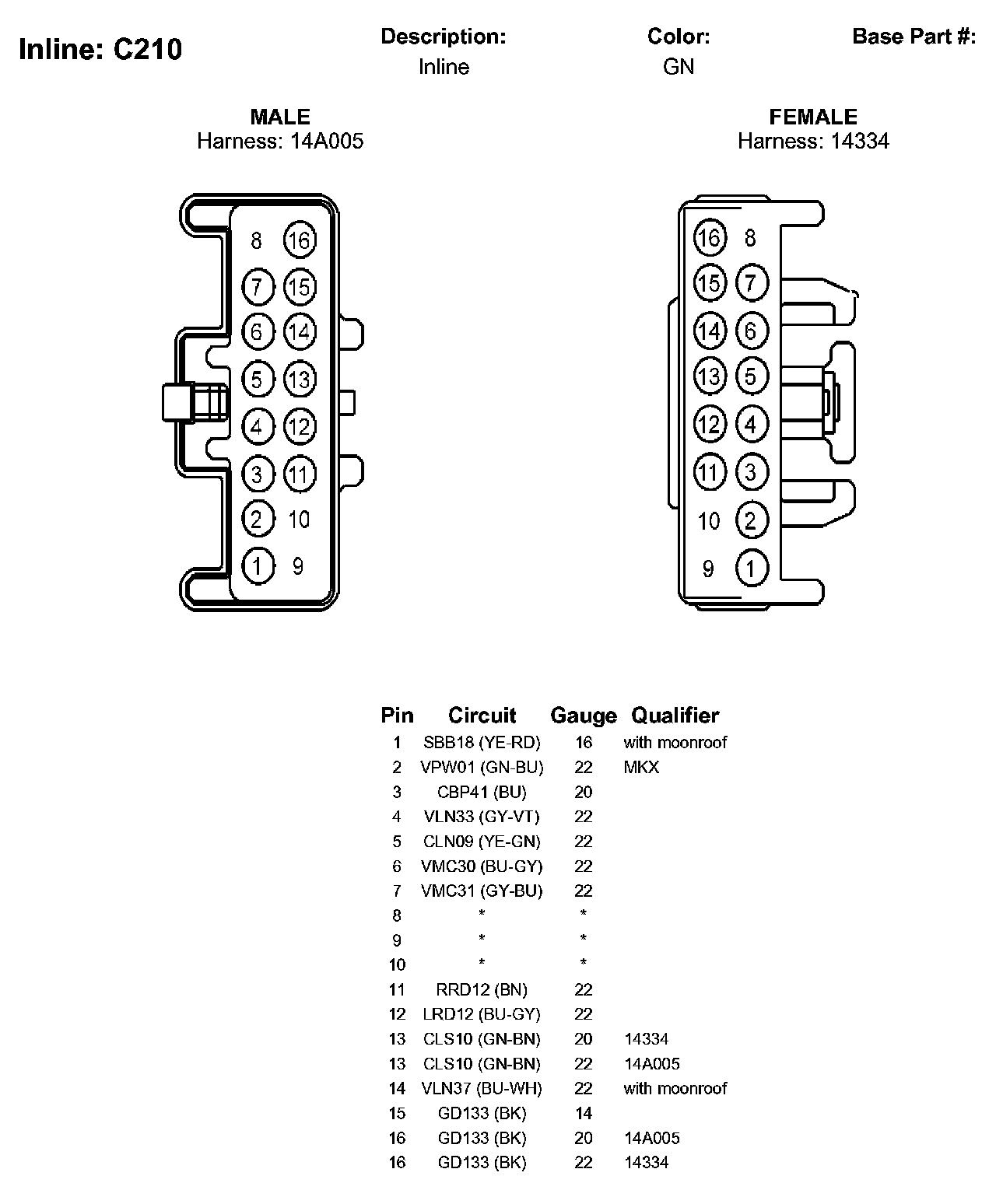 Inline: C210

Description:
Inline

Color:
GN

Base Part #:

MALE
Harness: 14A005

8 16
7 15
6 14
5 13
4 12
3 11
2 10
1 9

FEMALE
Harness: 14334

16 8
15 7
14 6
13 5
12 4
11 3
10 2
9 1

| Pin | Circuit | Gauge | Qualifier |
|---|---|---|---|
| 1 | SBB18 (YE-RD) | 16 | with moonroof |
| 2 | VPW01 (GN-BU) | 22 | MKX |
| 3 | CBP41 (BU) | 20 | |
| 4 | VLN33 (GY-VT) | 22 | |
| 5 | CLN09 (YE-GN) | 22 | |
| 6 | VMC30 (BU-GY) | 22 | |
| 7 | VMC31 (GY-BU) | 22 | |
| 8 | * | * | |
| 9 | * | * | |
| 10 | * | * | |
| 11 | RRD12 (BN) | 22 | |
| 12 | LRD12 (BU-GY) | 22 | |
| 13 | CLS10 (GN-BN) | 20 | 14334 |
| 13 | CLS10 (GN-BN) | 22 | 14A005 |
| 14 | VLN37 (BU-WH) | 22 | with moonroof |
| 15 | GD133 (BK) | 14 | |
| 16 | GD133 (BK) | 20 | 14A005 |
| 16 | GD133 (BK) | 22 | 14334 |