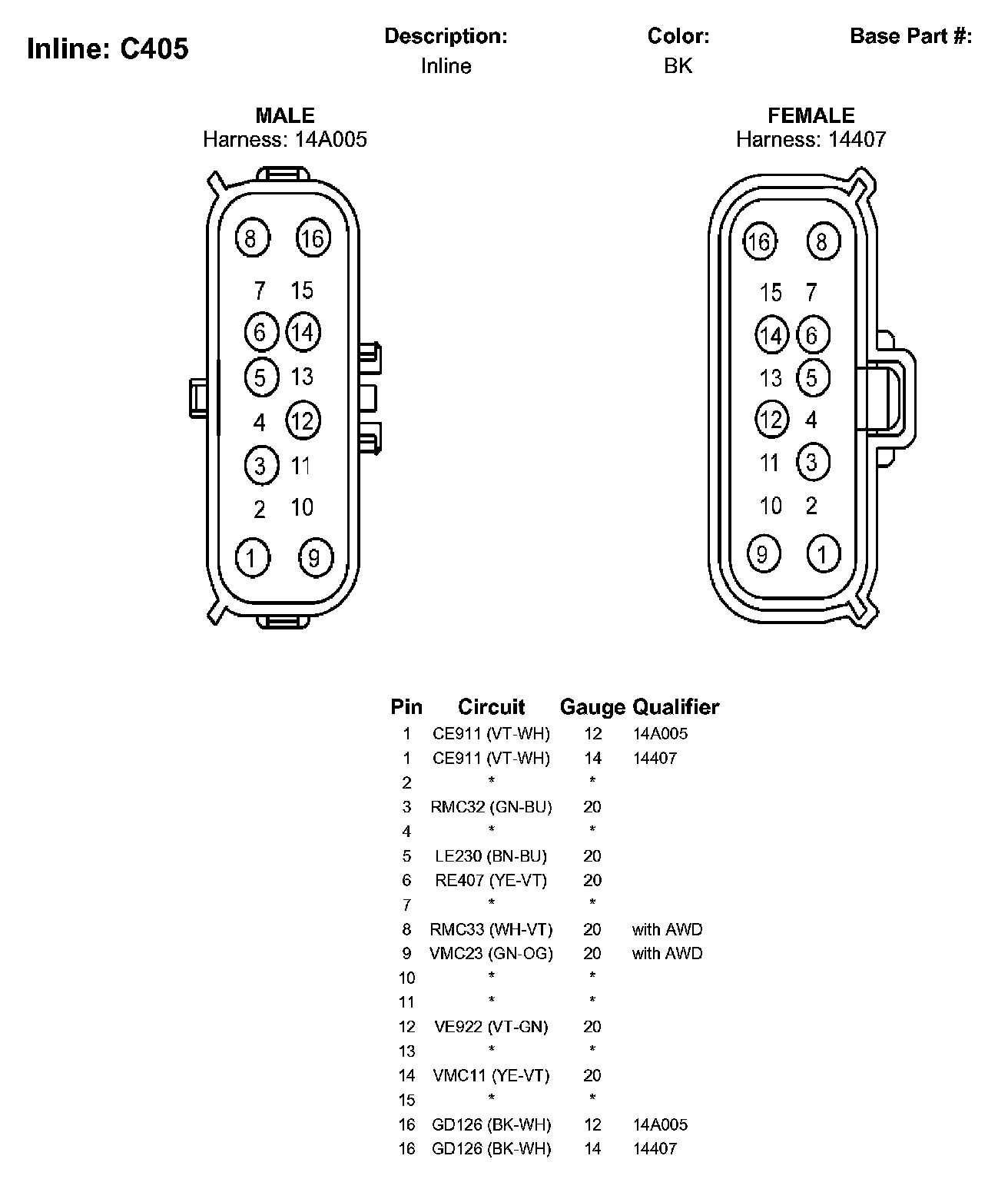 Inline: C405

Description:
Inline

Color:
BK

Base Part #:

MALE
Harness: 14A005

8 16
7 15
6 14
5 13
4 12
3 11
2 10
1 9

FEMALE
Harness: 14407

16 8
15 7
14 6
13 5
12 4
11 3
10 2
9 1

| Pin | Circuit | Gauge | Qualifier |
|---|---|---|---|
| 1 | CE911 (VT-WH) | 12 | 14A005 |
| 1 | CE911 (VT-WH) | 14 | 14407 |
| 2 | * | * | |
| 3 | RMC32 (GN-BU) | 20 | |
| 4 | * | * | |
| 5 | LE230 (BN-BU) | 20 | |
| 6 | RE407 (YE-VT) | 20 | |
| 7 | * | * | |
| 8 | RMC33 (WH-VT) | 20 | with AWD |
| 9 | VMC23 (GN-OG) | 20 | with AWD |
| 10 | * | * | |
| 11 | * | * | |
| 12 | VE922 (VT-GN) | 20 | |
| 13 | * | * | |
| 14 | VMC11 (YE-VT) | 20 | |
| 15 | * | * | |
| 16 | GD126 (BK-WH) | 12 | 14A005 |
| 16 | GD126 (BK-WH) | 14 | 14407 |