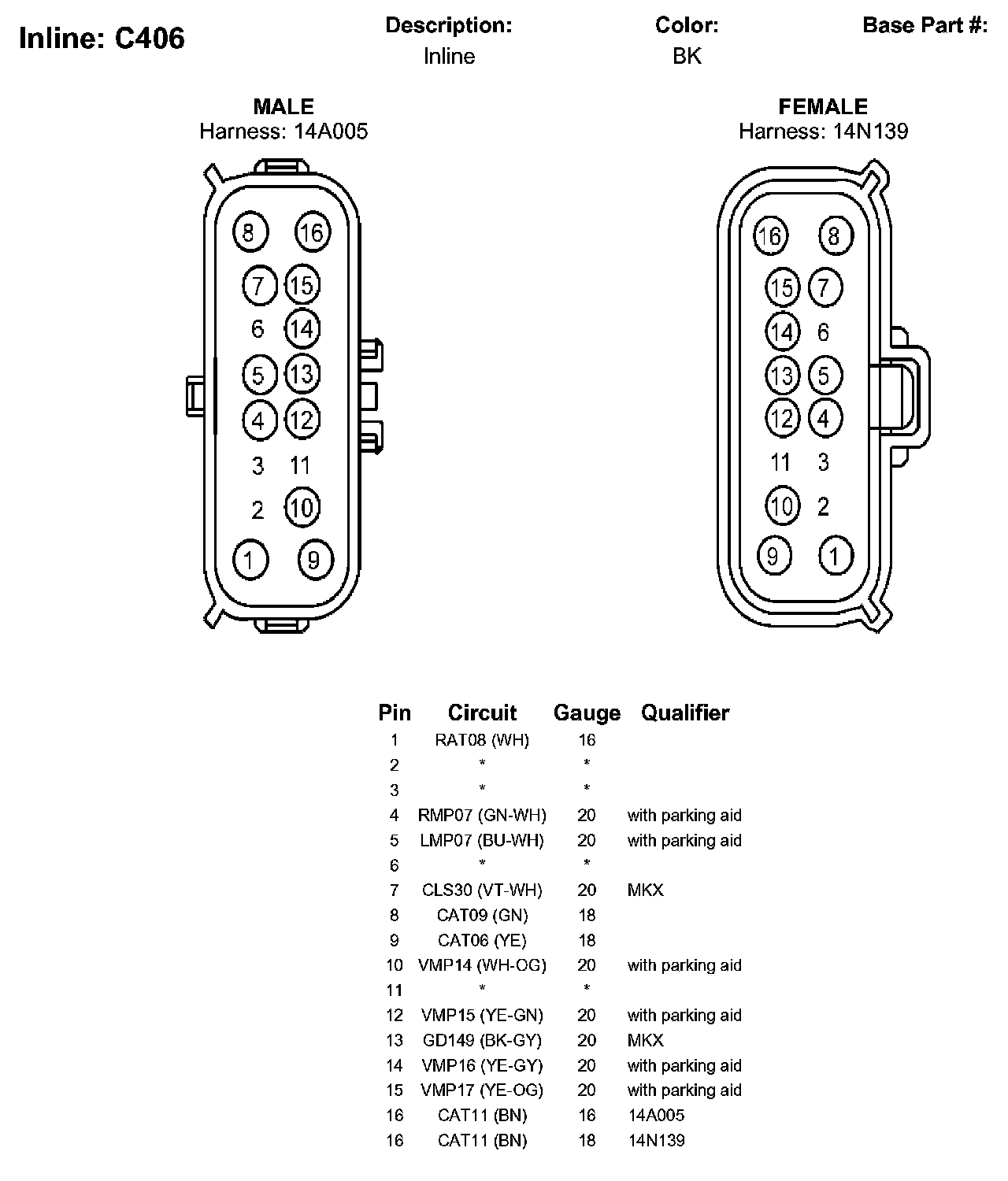 Inline: C406

Description:
Inline

Color:
BK

Base Part #:

MALE
Harness: 14A005

8 16
7 15
6 14
5 13
4 12
3 11
2 10
1 9

FEMALE
Harness: 14N139

16 8
15 7
14 6
13 5
12 4
11 3
10 2
9 1

| Pin | Circuit | Gauge | Qualifier |
|---|---|---|---|
| 1 | RAT08 (WH) | 16 | |
| 2 | * | * | |
| 3 | * | * | |
| 4 | RMP07 (GN-WH) | 20 | with parking aid |
| 5 | LMP07 (BU-WH) | 20 | with parking aid |
| 6 | * | * | |
| 7 | CLS30 (VT-WH) | 20 | MKX |
| 8 | CAT09 (GN) | 18 | |
| 9 | CAT06 (YE) | 18 | |
| 10 | VMP14 (WH-OG) | 20 | with parking aid |
| 11 | * | * | |
| 12 | VMP15 (YE-GN) | 20 | with parking aid |
| 13 | GD149 (BK-GY) | 20 | MKX |
| 14 | VMP16 (YE-GY) | 20 | with parking aid |
| 15 | VMP17 (YE-OG) | 20 | with parking aid |
| 16 | CAT11 (BN) | 16 | 14A005 |
| 16 | CAT11 (BN) | 18 | 14N139 |