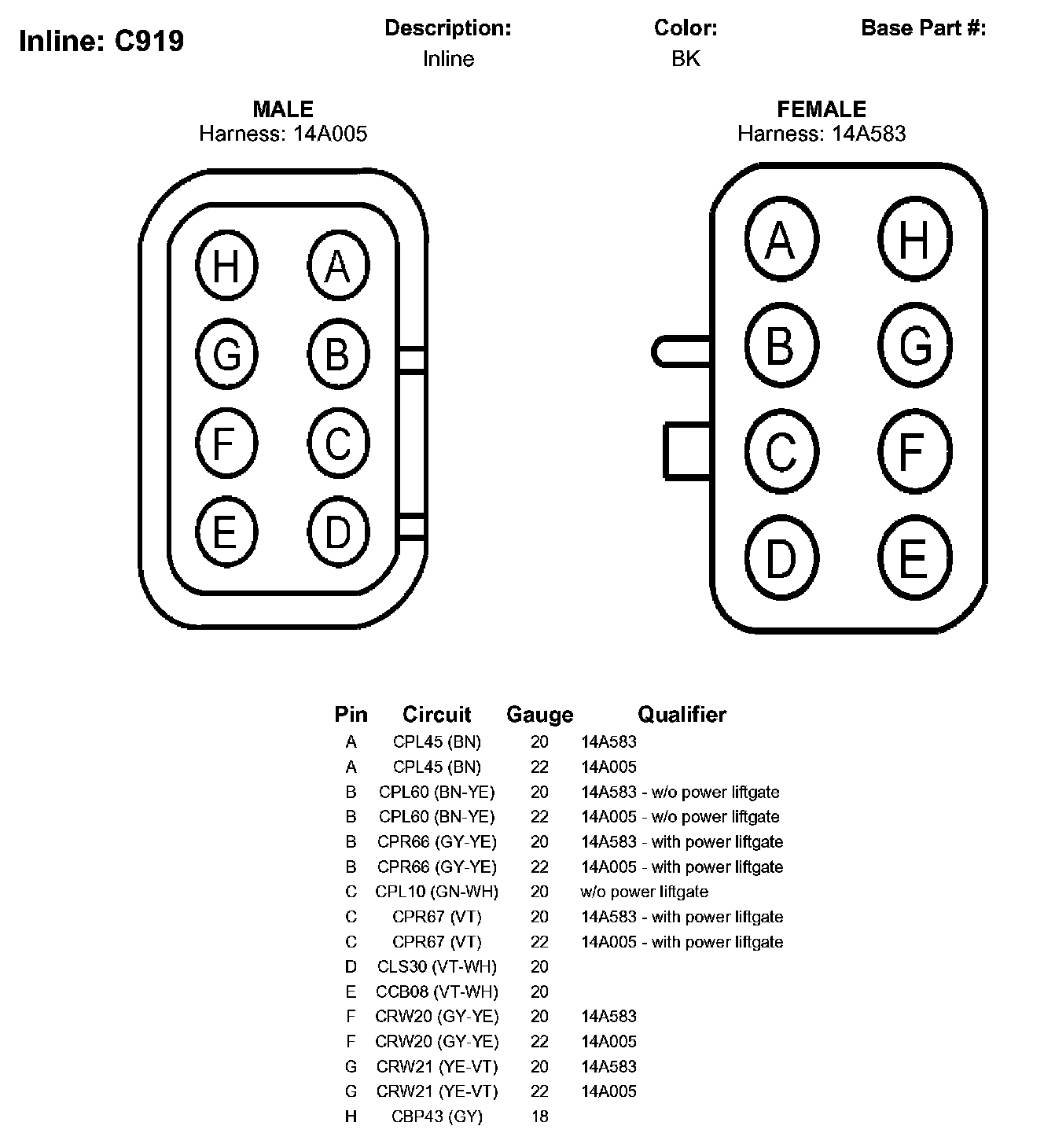 Inline: C919

Description:
Inline

Color:
BK

Base Part #:

MALE
Harness: 14A005

H A
G B
F C
E D

FEMALE
Harness: 14A583

A H
B G
C F
D E

| Pin | Circuit | Gauge | Qualifier |
|---|---|---|---|
| A | CPL45 (BN) | 20 | 14A583 |
| A | CPL45 (BN) | 22 | 14A005 |
| B | CPL60 (BN-YE) | 20 | 14A583 - w/o power liftgate |
| B | CPL60 (BN-YE) | 22 | 14A005 - w/o power liftgate |
| B | CPR66 (GY-YE) | 20 | 14A583 - with power liftgate |
| B | CPR66 (GY-YE) | 22 | 14A005 - with power liftgate |
| C | CPL10 (GN-WH) | 20 | w/o power liftgate |
| C | CPR67 (VT) | 20 | 14A583 - with power liftgate |
| C | CPR67 (VT) | 22 | 14A005 - with power liftgate |
| D | CLS30 (VT-WH) | 20 | |
| E | CCB08 (VT-WH) | 20 | |
| F | CRW20 (GY-YE) | 20 | 14A583 |
| F | CRW20 (GY-YE) | 22 | 14A005 |
| G | CRW21 (YE-VT) | 20 | 14A583 |
| G | CRW21 (YE-VT) | 22 | 14A005 |
| H | CBP43 (GY) | 18 | |