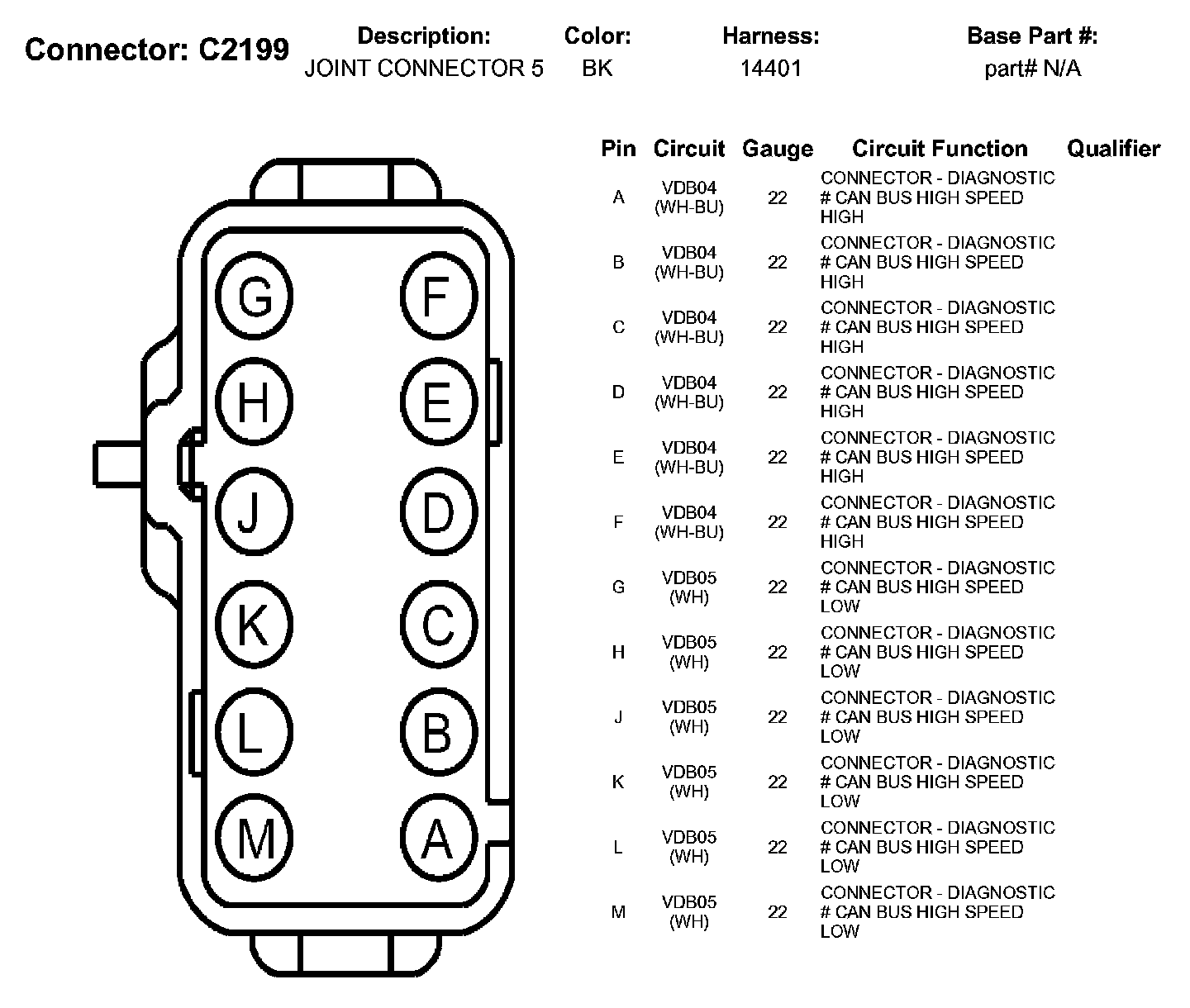 Connector: C2199

| Description: | Color: | Harness: | Base Part #: |
|---|---|---|---|
| JOINT CONNECTOR 5 | BK | 14401 | part# N/A |

G F
H E
J D
K C
L B
M A

| Pin | Circuit | Gauge | Circuit Function | Qualifier |
|---|---|---|---|---|
| A | VDB04 (WH-BU) | 22 | CONNECTOR - DIAGNOSTIC # CAN BUS HIGH SPEED HIGH | |
| B | VDB04 (WH-BU) | 22 | CONNECTOR - DIAGNOSTIC # CAN BUS HIGH SPEED HIGH | |
| C | VDB04 (WH-BU) | 22 | CONNECTOR - DIAGNOSTIC # CAN BUS HIGH SPEED HIGH | |
| D | VDB04 (WH-BU) | 22 | CONNECTOR - DIAGNOSTIC # CAN BUS HIGH SPEED HIGH | |
| E | VDB04 (WH-BU) | 22 | CONNECTOR - DIAGNOSTIC # CAN BUS HIGH SPEED HIGH | |
| F | VDB04 (WH-BU) | 22 | CONNECTOR - DIAGNOSTIC # CAN BUS HIGH SPEED HIGH | |
| G | VDB05 (WH) | 22 | CONNECTOR - DIAGNOSTIC # CAN BUS HIGH SPEED LOW | |
| H | VDB05 (WH) | 22 | CONNECTOR - DIAGNOSTIC # CAN BUS HIGH SPEED LOW | |
| J | VDB05 (WH) | 22 | CONNECTOR - DIAGNOSTIC # CAN BUS HIGH SPEED LOW | |
| K | VDB05 (WH) | 22 | CONNECTOR - DIAGNOSTIC # CAN BUS HIGH SPEED LOW | |
| L | VDB05 (WH) | 22 | CONNECTOR - DIAGNOSTIC # CAN BUS HIGH SPEED LOW | |
| M | VDB05 (WH) | 22 | CONNECTOR - DIAGNOSTIC # CAN BUS HIGH SPEED LOW | |