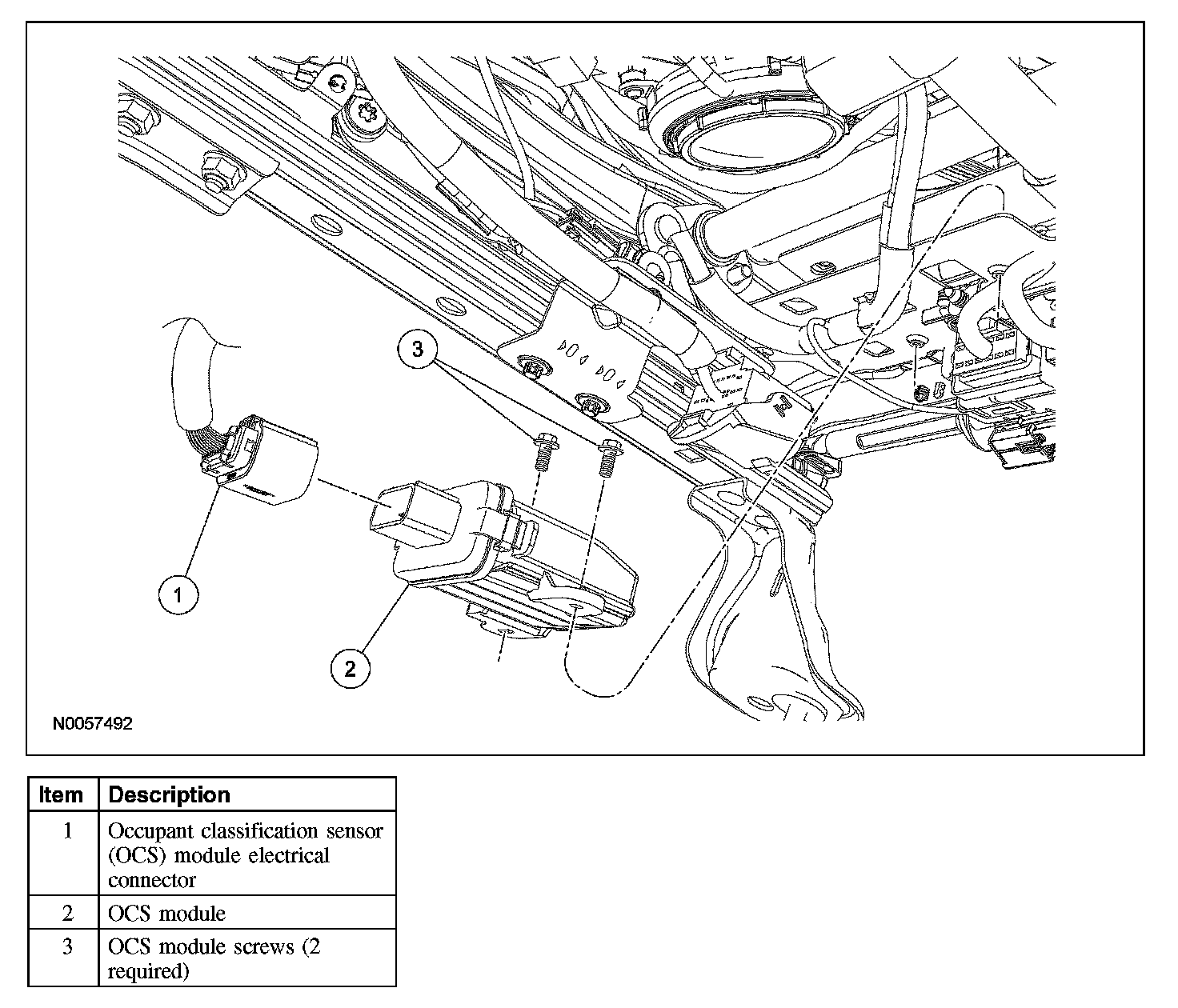 3

1

2

N0057492

| Item | Description |
|---|---|
| 1 | Occupant classification sensor (OCS) module electrical connector |
| 2 | OCS module |
| 3 | OCS module screws (2 required) |