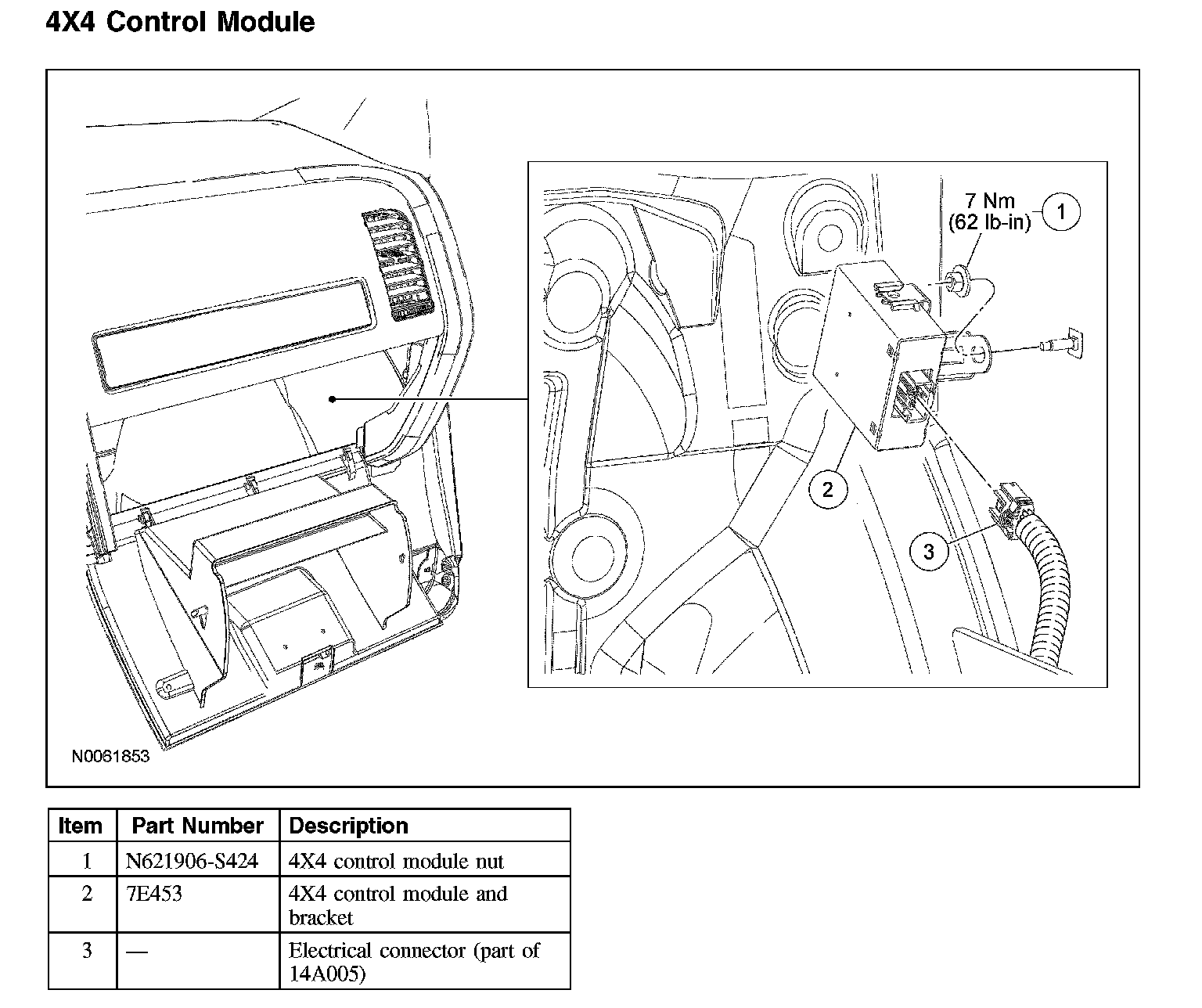 4X4 Control Module

7 Nm (62 lb-in)
1
2
3
N0061853

| Item | Part Number | Description |
|---|---|---|
| 1 | N621906-S424 | 4X4 control module nut |
| 2 | 7E453 | 4X4 control module and bracket |
| 3 | — | Electrical connector (part of 14A005) |