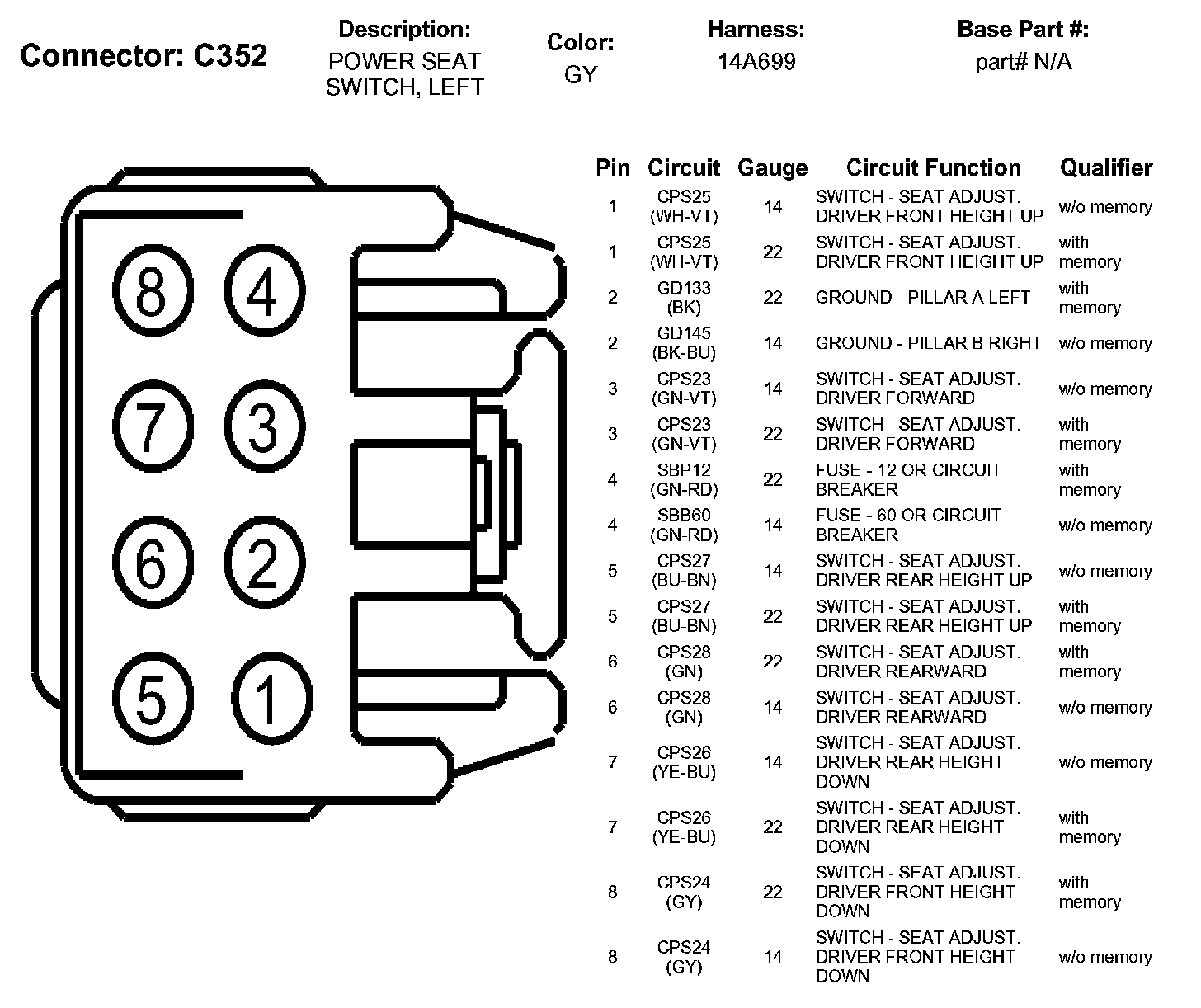 Connector: C352

Description:
POWER SEAT SWITCH, LEFT

Color:
GY

Harness:
14A699

Base Part #:
part# N/A

8 4
7 3
6 2
5 1

| Pin | Circuit | Gauge | Circuit Function | Qualifier |
|---|---|---|---|---|
| 1 | CPS25 (WH-VT) | 14 | SWITCH - SEAT ADJUST. DRIVER FRONT HEIGHT UP | w/o memory |
| 1 | CPS25 (WH-VT) | 22 | SWITCH - SEAT ADJUST. DRIVER FRONT HEIGHT UP | with memory |
| 2 | GD133 (BK) | 22 | GROUND - PILLAR A LEFT | with memory |
| 2 | GD145 (BK-BU) | 14 | GROUND - PILLAR B RIGHT | w/o memory |
| 3 | CPS23 (GN-VT) | 14 | SWITCH - SEAT ADJUST. DRIVER FORWARD | w/o memory |
| 3 | CPS23 (GN-VT) | 22 | SWITCH - SEAT ADJUST. DRIVER FORWARD | with memory |
| 4 | SBP12 (GN-RD) | 22 | FUSE - 12 OR CIRCUIT BREAKER | with memory |
| 4 | SBB60 (GN-RD) | 14 | FUSE - 60 OR CIRCUIT BREAKER | w/o memory |
| 5 | CPS27 (BU-BN) | 14 | SWITCH - SEAT ADJUST. DRIVER REAR HEIGHT UP | w/o memory |
| 5 | CPS27 (BU-BN) | 22 | SWITCH - SEAT ADJUST. DRIVER REAR HEIGHT UP | with memory |
| 6 | CPS28 (GN) | 22 | SWITCH - SEAT ADJUST. DRIVER REARWARD | with memory |
| 6 | CPS28 (GN) | 14 | SWITCH - SEAT ADJUST. DRIVER REARWARD | w/o memory |
| 7 | CPS26 (YE-BU) | 14 | SWITCH - SEAT ADJUST. DRIVER REAR HEIGHT DOWN | w/o memory |
| 7 | CPS26 (YE-BU) | 22 | SWITCH - SEAT ADJUST. DRIVER REAR HEIGHT DOWN | with memory |
| 8 | CPS24 (GY) | 22 | SWITCH - SEAT ADJUST. DRIVER FRONT HEIGHT DOWN | with memory |
| 8 | CPS24 (GY) | 14 | SWITCH - SEAT ADJUST. DRIVER FRONT HEIGHT DOWN | w/o memory |