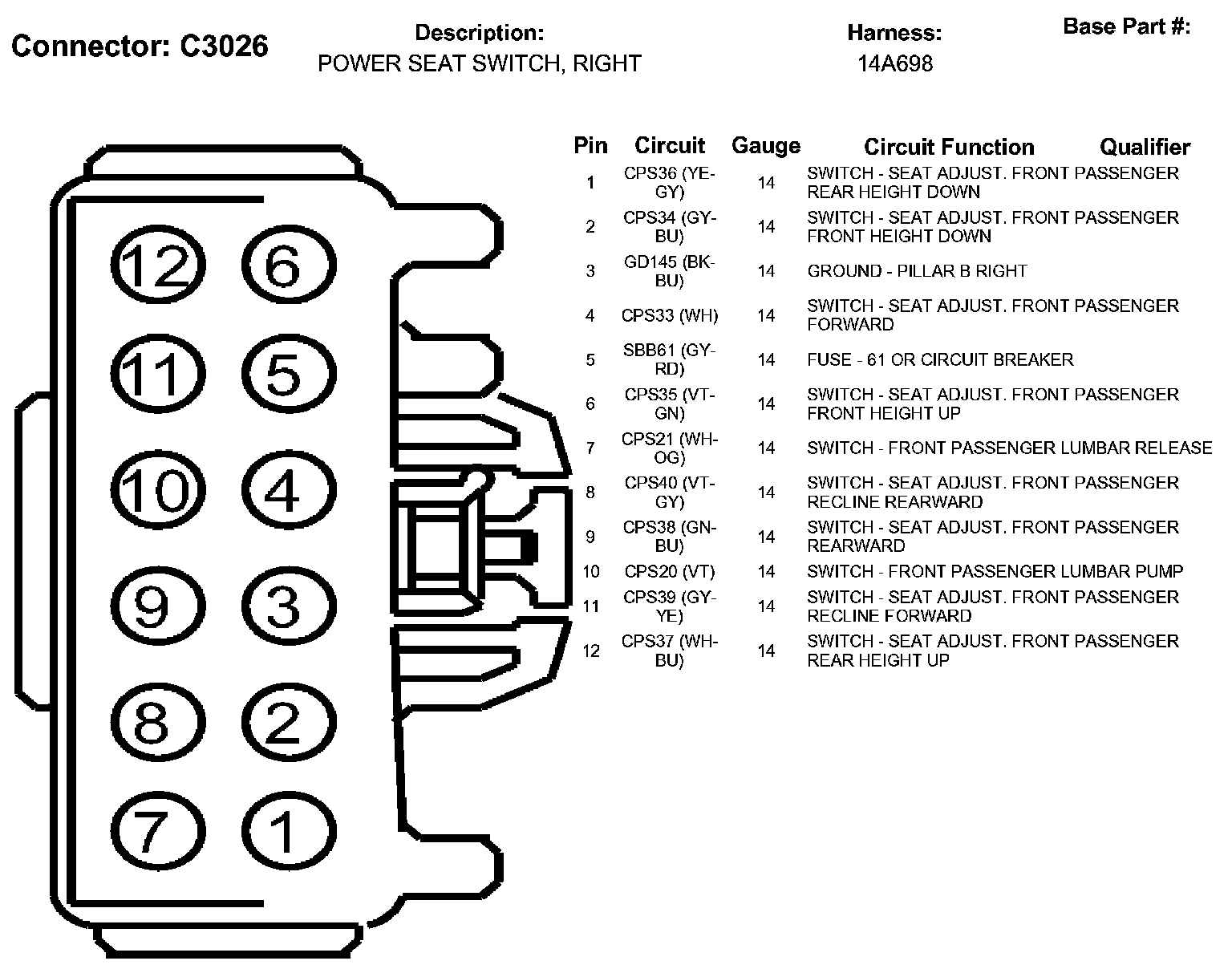 Connector: C3026

Description:
POWER SEAT SWITCH, RIGHT

Harness:
14A698

Base Part #:

12 6
11 5
10 4
9 3
8 2
7 1

| Pin | Circuit | Gauge | Circuit Function | Qualifier |
|---|---|---|---|---|
| 1 | CPS36 (YE-GY) | 14 | SWITCH - SEAT ADJUST. FRONT PASSENGER REAR HEIGHT DOWN | |
| 2 | CPS34 (GY-BU) | 14 | SWITCH - SEAT ADJUST. FRONT PASSENGER FRONT HEIGHT DOWN | |
| 3 | GD145 (BK-BU) | 14 | GROUND - PILLAR B RIGHT | |
| 4 | CPS33 (WH) | 14 | SWITCH - SEAT ADJUST. FRONT PASSENGER FORWARD | |
| 5 | SBB61 (GY-RD) | 14 | FUSE - 61 OR CIRCUIT BREAKER | |
| 6 | CPS35 (VT-GN) | 14 | SWITCH - SEAT ADJUST. FRONT PASSENGER FRONT HEIGHT UP | |
| 7 | CPS21 (WH-OG) | 14 | SWITCH - FRONT PASSENGER LUMBAR RELEASE | |
| 8 | CPS40 (VT-GY) | 14 | SWITCH - SEAT ADJUST. FRONT PASSENGER RECLINE REARWARD | |
| 9 | CPS38 (GN-BU) | 14 | SWITCH - SEAT ADJUST. FRONT PASSENGER REARWARD | |
| 10 | CPS20 (VT) | 14 | SWITCH - FRONT PASSENGER LUMBAR PUMP | |
| 11 | CPS39 (GY-YE) | 14 | SWITCH - SEAT ADJUST. FRONT PASSENGER RECLINE FORWARD | |
| 12 | CPS37 (WH-BU) | 14 | SWITCH - SEAT ADJUST. FRONT PASSENGER REAR HEIGHT UP | |