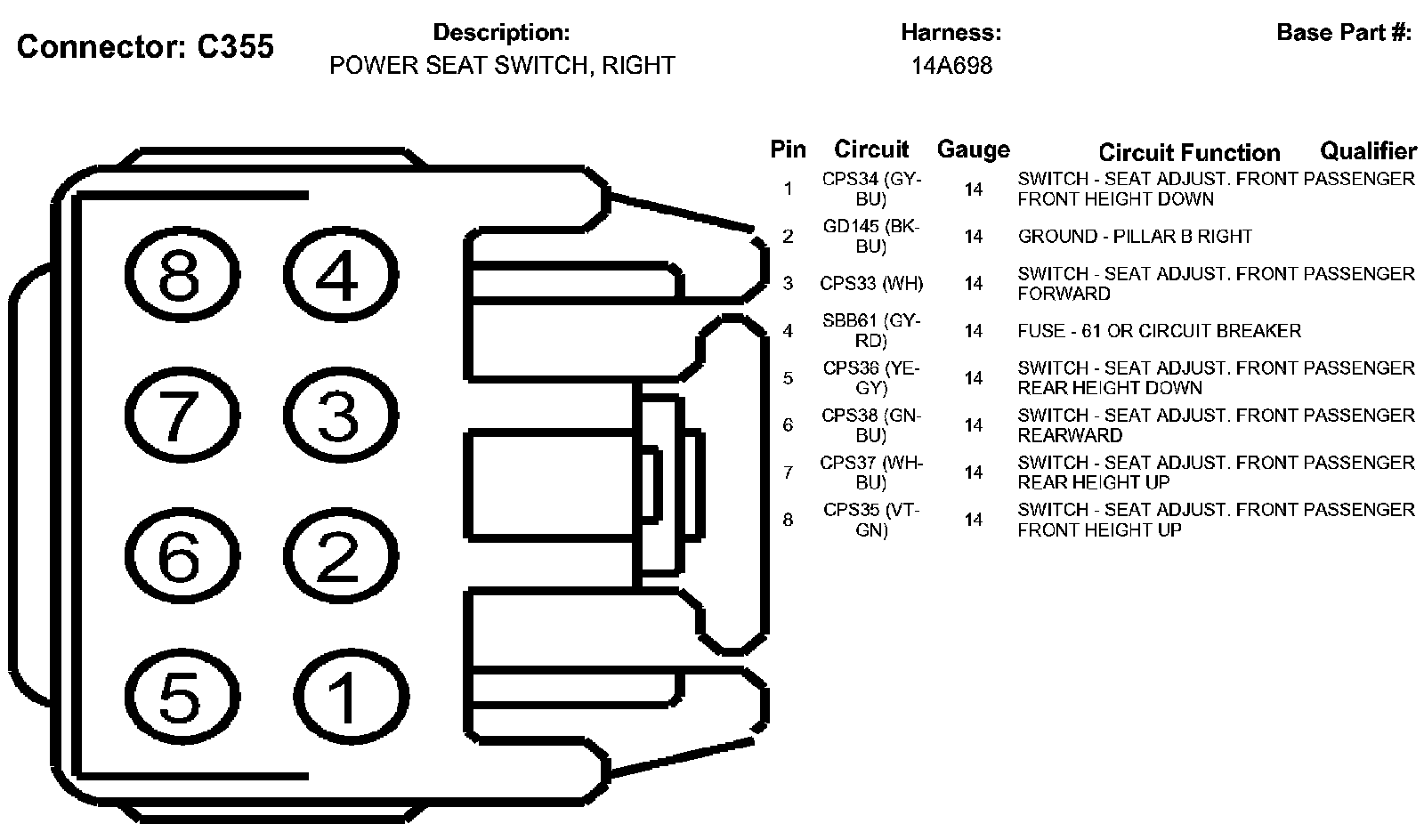 Connector: C355

Description:
POWER SEAT SWITCH, RIGHT

Harness:
14A698

Base Part #:

8 4
7 3
6 2
5 1

| Pin | Circuit | Gauge | Circuit Function | Qualifier |
|---|---|---|---|---|
| 1 | CPS34 (GY-BU) | 14 | SWITCH - SEAT ADJUST. FRONT PASSENGER FRONT HEIGHT DOWN | |
| 2 | GD145 (BK-BU) | 14 | GROUND - PILLAR B RIGHT | |
| 3 | CPS33 (WH) | 14 | SWITCH - SEAT ADJUST. FRONT PASSENGER FORWARD | |
| 4 | SBB61 (GY-RD) | 14 | FUSE - 61 OR CIRCUIT BREAKER | |
| 5 | CPS36 (YE-GY) | 14 | SWITCH - SEAT ADJUST. FRONT PASSENGER REAR HEIGHT DOWN | |
| 6 | CPS38 (GN-BU) | 14 | SWITCH - SEAT ADJUST. FRONT PASSENGER REARWARD | |
| 7 | CPS37 (WH-BU) | 14 | SWITCH - SEAT ADJUST. FRONT PASSENGER REAR HEIGHT UP | |
| 8 | CPS35 (VT-GN) | 14 | SWITCH - SEAT ADJUST. FRONT PASSENGER FRONT HEIGHT UP | |