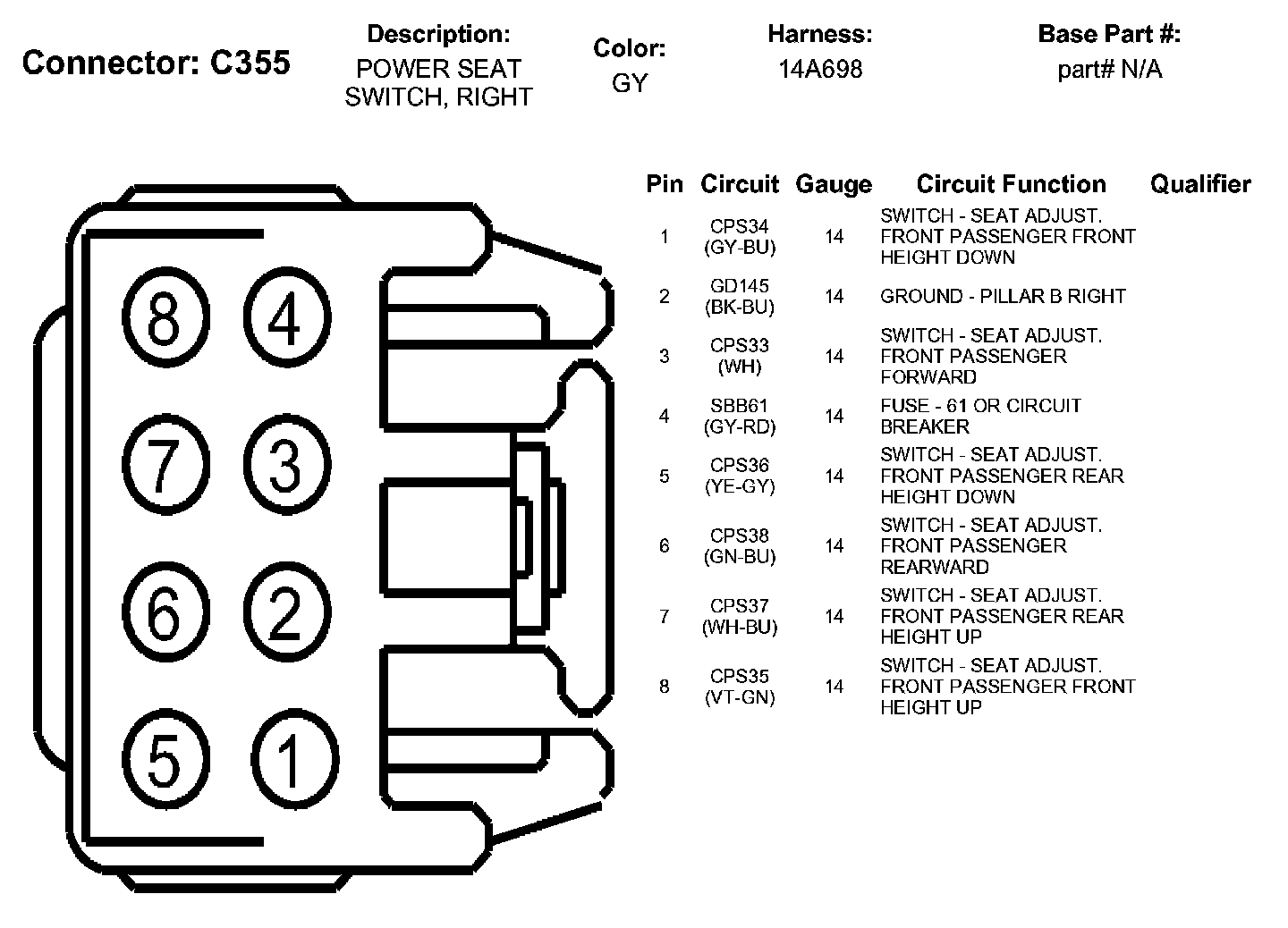 Connector: C355

Description:
POWER SEAT SWITCH, RIGHT

Color:
GY

Harness:
14A698

Base Part #:
part# N/A

8 4
7 3
6 2
5 1

| Pin | Circuit | Gauge | Circuit Function | Qualifier |
|---|---|---|---|---|
| 1 | CPS34 (GY-BU) | 14 | SWITCH - SEAT ADJUST. FRONT PASSENGER FRONT HEIGHT DOWN | |
| 2 | GD145 (BK-BU) | 14 | GROUND - PILLAR B RIGHT | |
| 3 | CPS33 (WH) | 14 | SWITCH - SEAT ADJUST. FRONT PASSENGER FORWARD | |
| 4 | SBB61 (GY-RD) | 14 | FUSE - 61 OR CIRCUIT BREAKER | |
| 5 | CPS36 (YE-GY) | 14 | SWITCH - SEAT ADJUST. FRONT PASSENGER REAR HEIGHT DOWN | |
| 6 | CPS38 (GN-BU) | 14 | SWITCH - SEAT ADJUST. FRONT PASSENGER REARWARD | |
| 7 | CPS37 (WH-BU) | 14 | SWITCH - SEAT ADJUST. FRONT PASSENGER REAR HEIGHT UP | |
| 8 | CPS35 (VT-GN) | 14 | SWITCH - SEAT ADJUST. FRONT PASSENGER FRONT HEIGHT UP | |