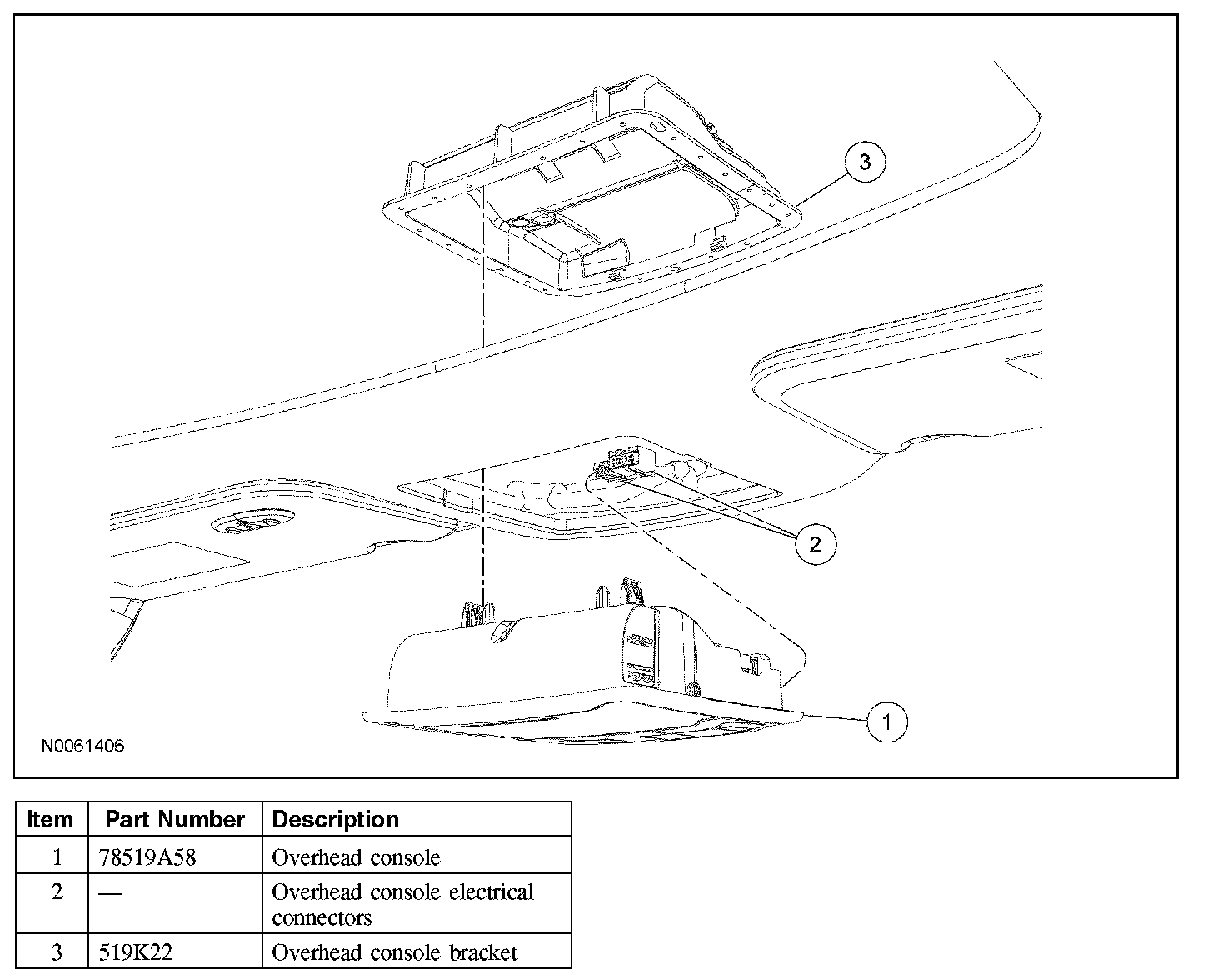 3

2

1

N0061406

| Item | Part Number | Description |
|---|---|---|
| 1 | 78519A58 | Overhead console |
| 2 | — | Overhead console electrical connectors |
| 3 | 519K22 | Overhead console bracket |