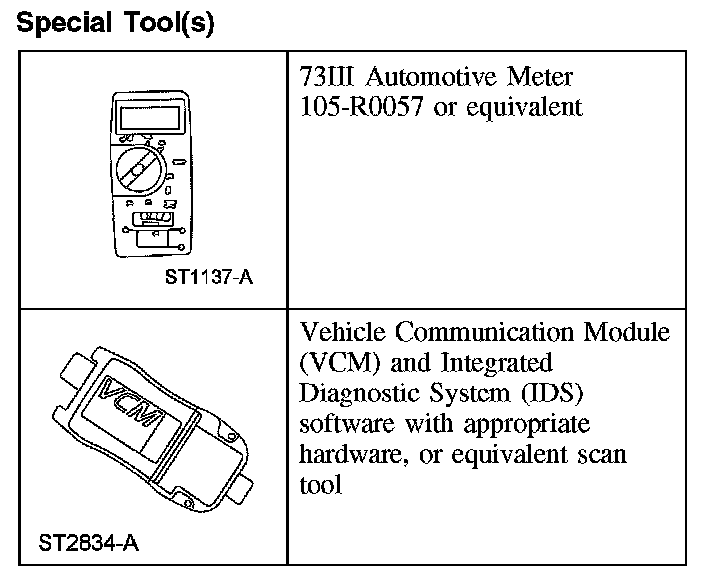 Special Tool(s)

| ST1137-A | 73III Automotive Meter 105-R0057 or equivalent |
|---|---|
| VCM ST2834-A | Vehicle Communication Module (VCM) and Integrated Diagnostic System (IDS) software with appropriate hardware, or equivalent scan tool |