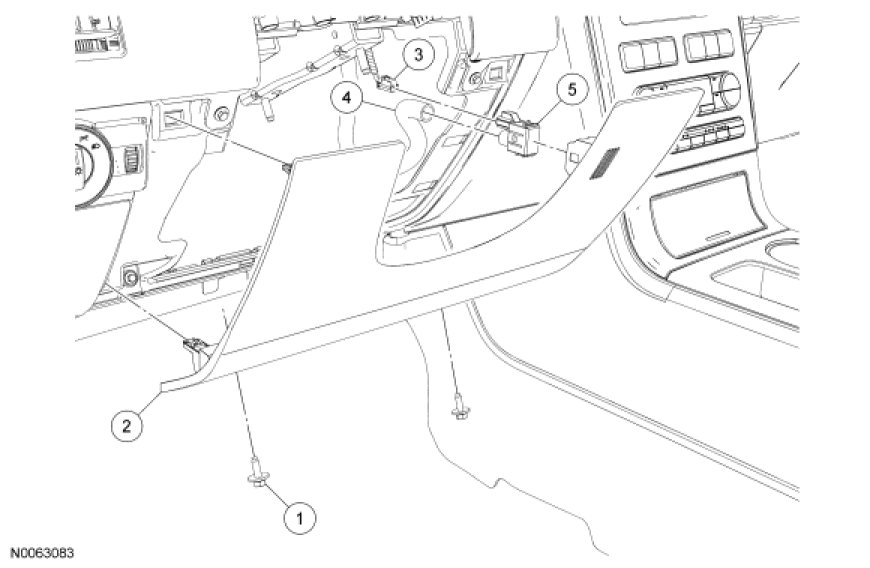 3
4
5
2
1
N0063083