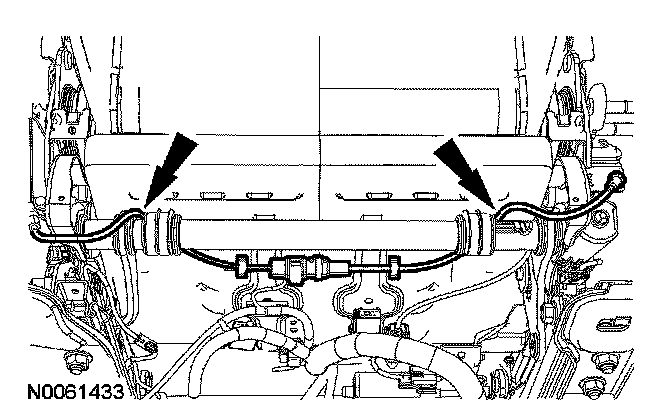 N0061433