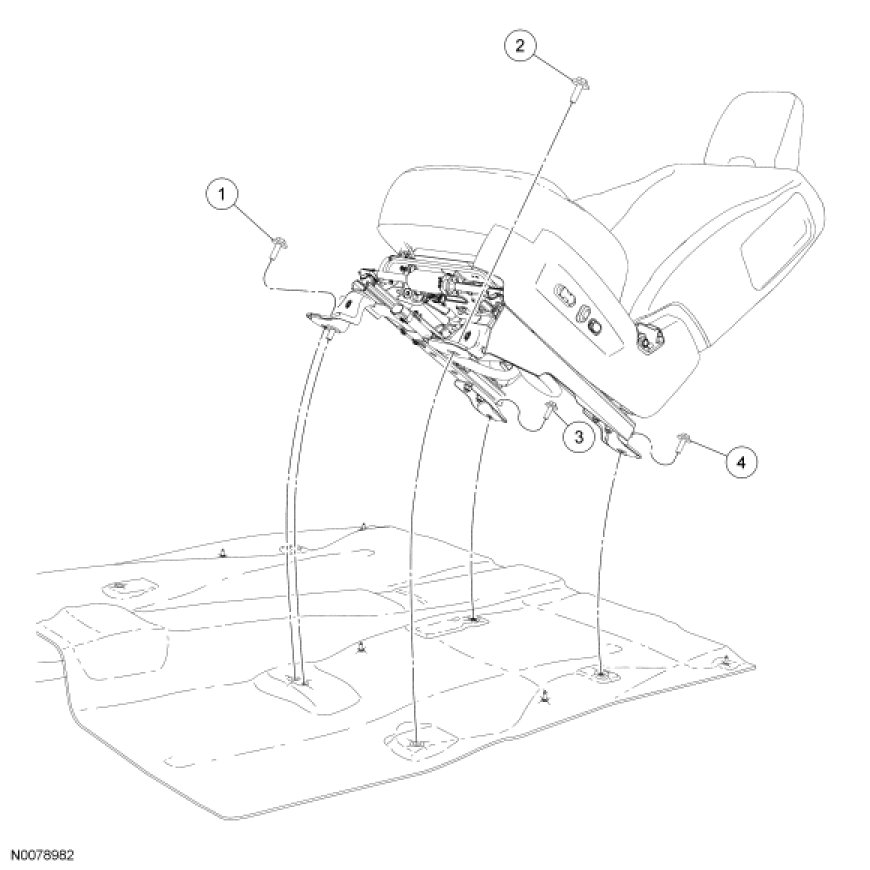 2
1
3
4
N0078982