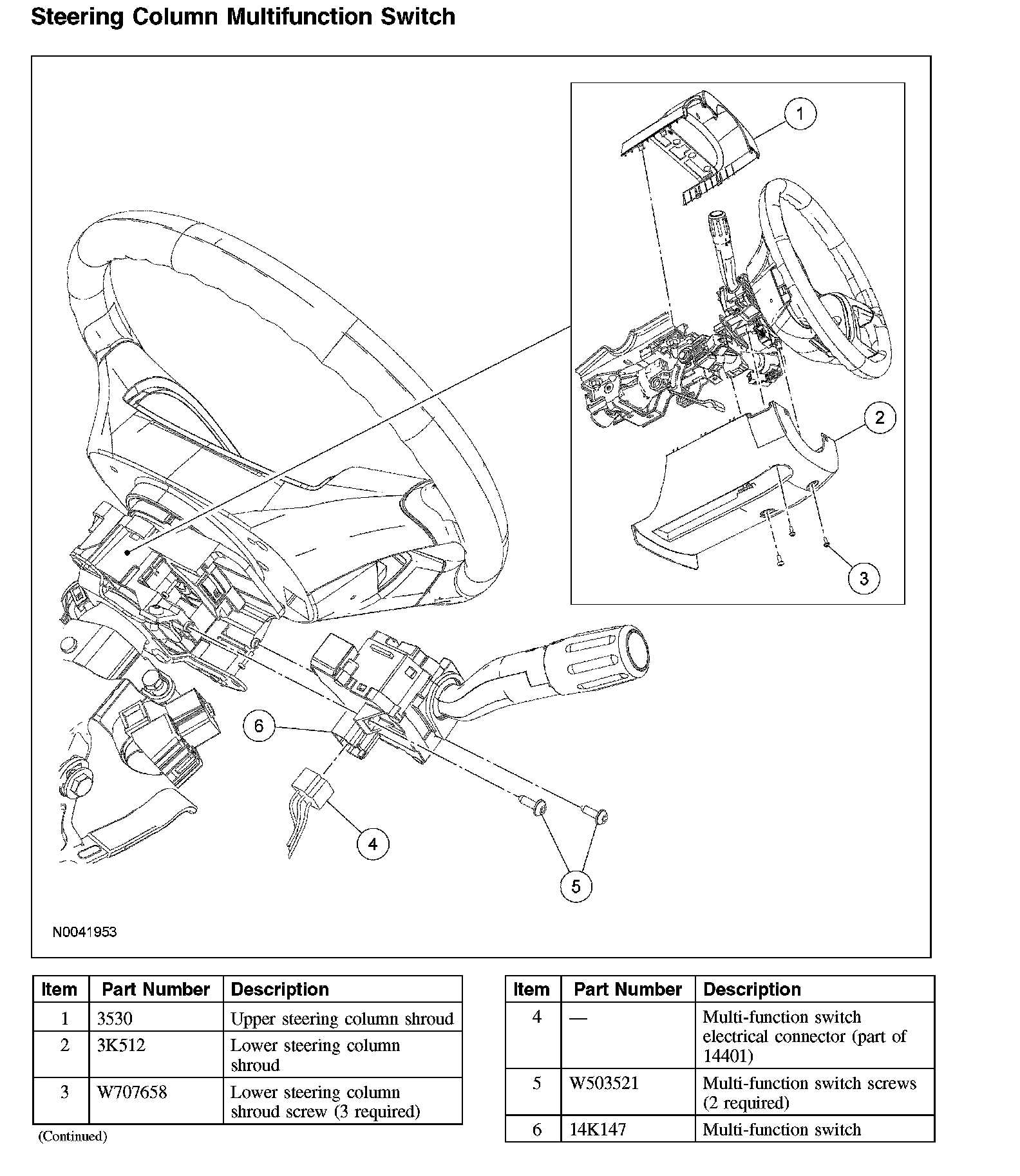 Steering Column Multifunction Switch

1

2

3

6

4

5

N0041953

| Item | Part Number | Description |
|---|---|---|
| 1 | 3530 | Upper steering column shroud |
| 2 | 3K512 | Lower steering column shroud |
| 3 | W707658 | Lower steering column shroud screw (3 required) |

(Continued)

| Item | Part Number | Description |
|---|---|---|
| 4 | — | Multi-function switch electrical connector (part of 14401) |
| 5 | W503521 | Multi-function switch screws (2 required) |
| 6 | 14K147 | Multi-function switch |