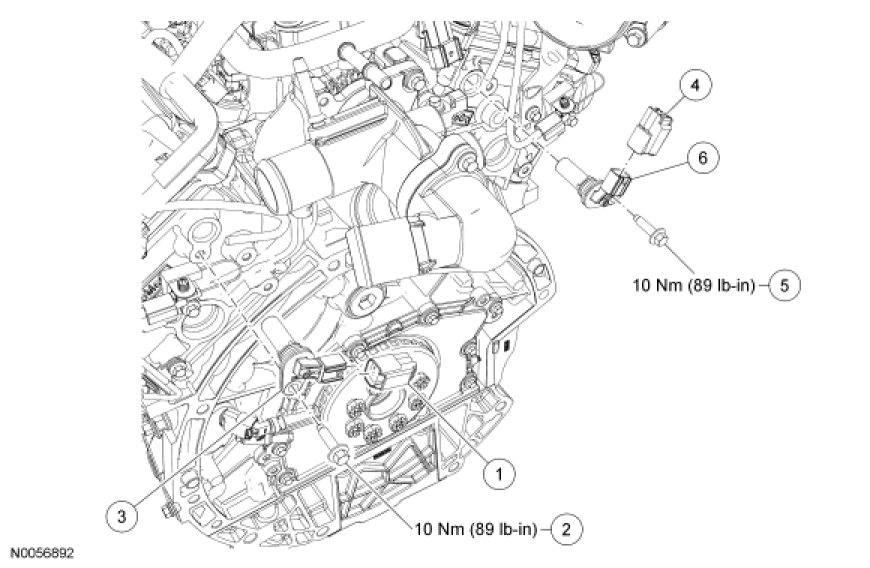 4

6

10 Nm (89 lb-in) 5

1

3

10 Nm (89 lb-in) 2

N0056892