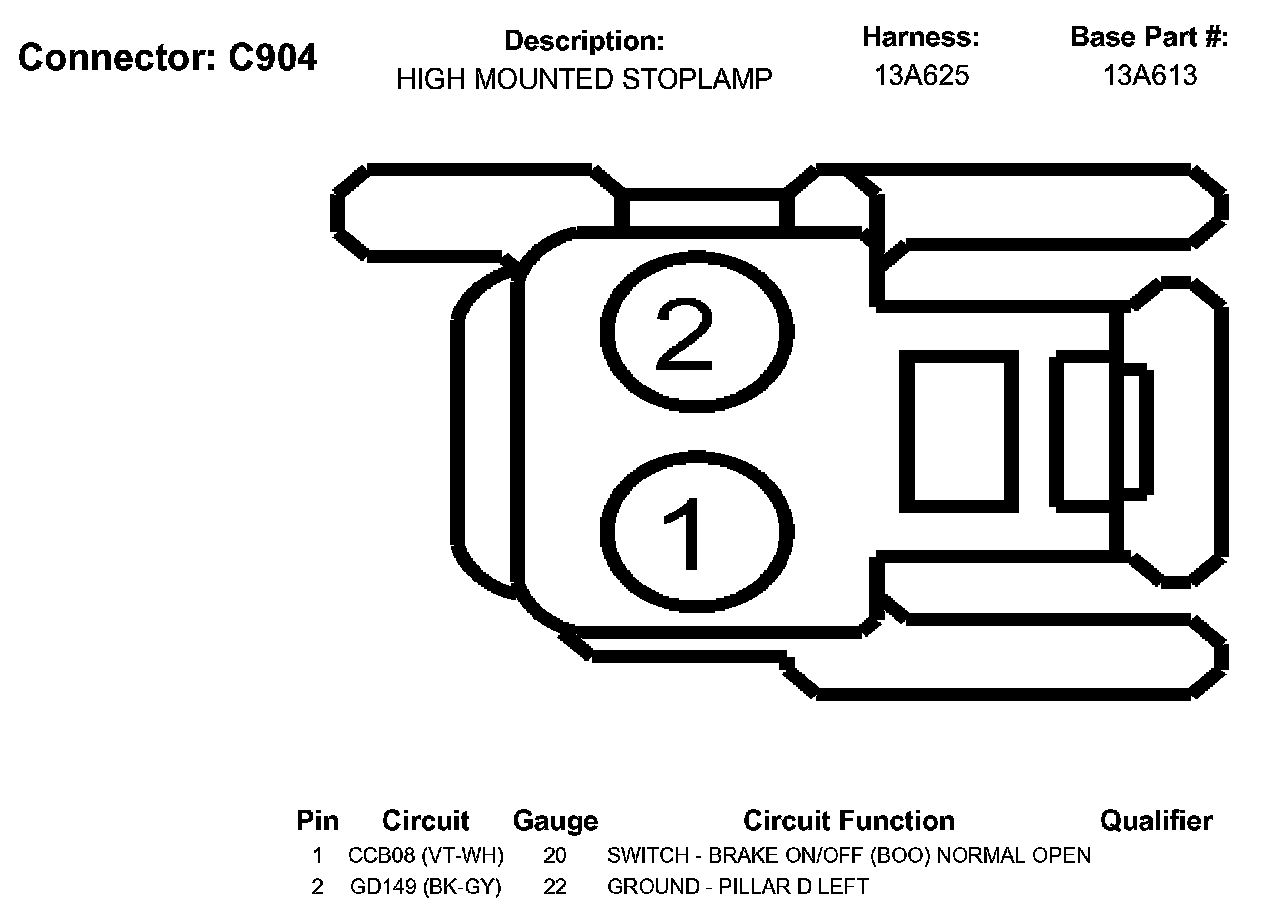 Connector: C904

Description:
HIGH MOUNTED STOPLAMP

Harness:
13A625

Base Part #:
13A613

2

1

| Pin | Circuit | Gauge | Circuit Function | Qualifier |
|---|---|---|---|---|
| 1 | CCB08 (VT-WH) | 20 | SWITCH - BRAKE ON/OFF (BOO) NORMAL OPEN | |
| 2 | GD149 (BK-GY) | 22 | GROUND - PILLAR D LEFT | |