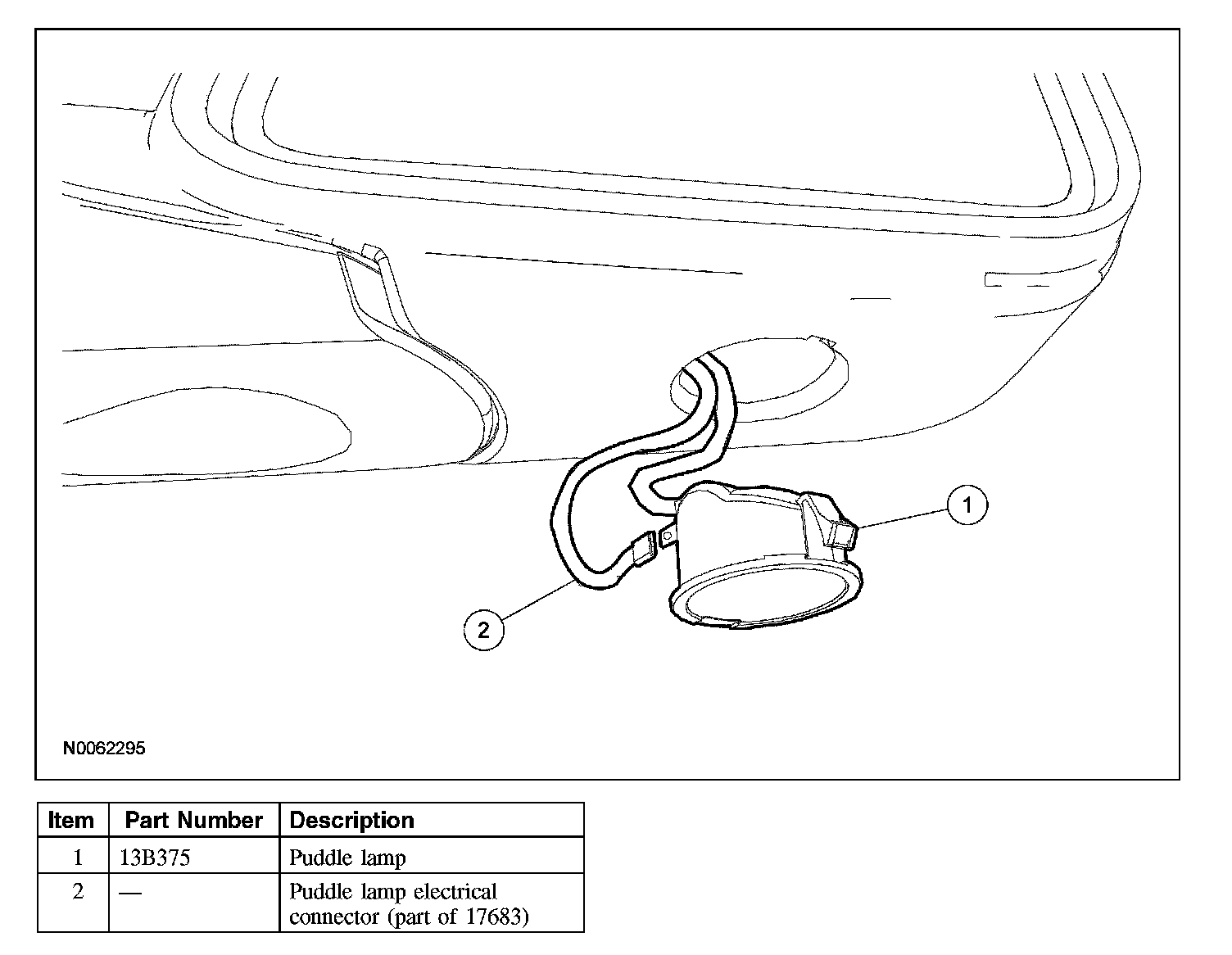 1

2

N0062295

| Item | Part Number | Description |
|---|---|---|
| 1 | 13B375 | Puddle lamp |
| 2 | — | Puddle lamp electrical connector (part of 17683) |