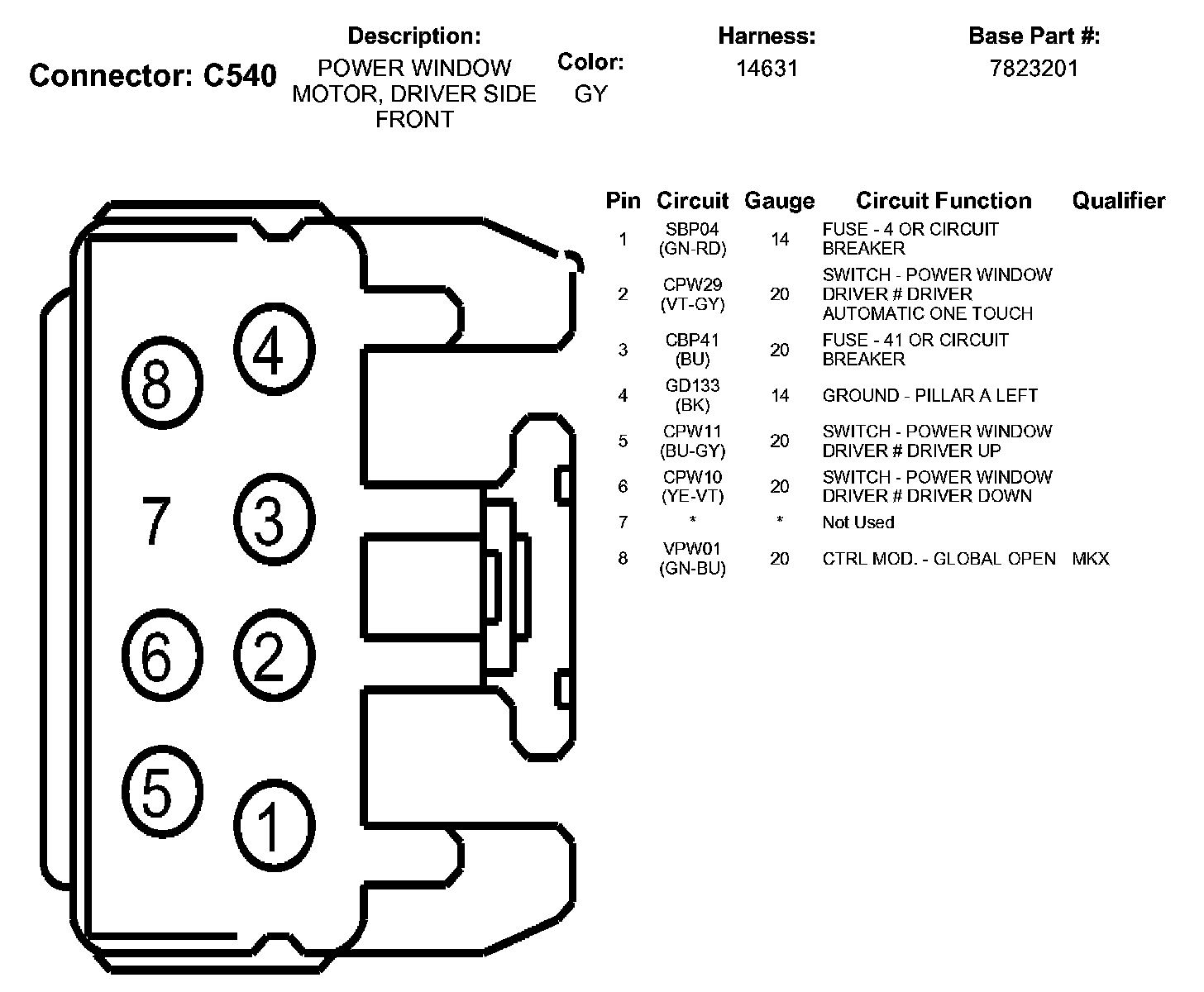 Connector: C540

Description:
POWER WINDOW MOTOR, DRIVER SIDE FRONT

Color:
GY

Harness:
14631

Base Part #:
7823201

8
4
7
3
6
2
5
1

| Pin | Circuit | Gauge | Circuit Function | Qualifier |
|---|---|---|---|---|
| 1 | SBP04 (GN-RD) | 14 | FUSE - 4 OR CIRCUIT BREAKER | |
| 2 | CPW29 (VT-GY) | 20 | SWITCH - POWER WINDOW DRIVER # DRIVER AUTOMATIC ONE TOUCH | |
| 3 | CBP41 (BU) | 20 | FUSE - 41 OR CIRCUIT BREAKER | |
| 4 | GD133 (BK) | 14 | GROUND - PILLAR A LEFT | |
| 5 | CPW11 (BU-GY) | 20 | SWITCH - POWER WINDOW DRIVER # DRIVER UP | |
| 6 | CPW10 (YE-VT) | 20 | SWITCH - POWER WINDOW DRIVER # DRIVER DOWN | |
| 7 | * | * | Not Used | |
| 8 | VPW01 (GN-BU) | 20 | CTRL MOD. - GLOBAL OPEN | MKX |