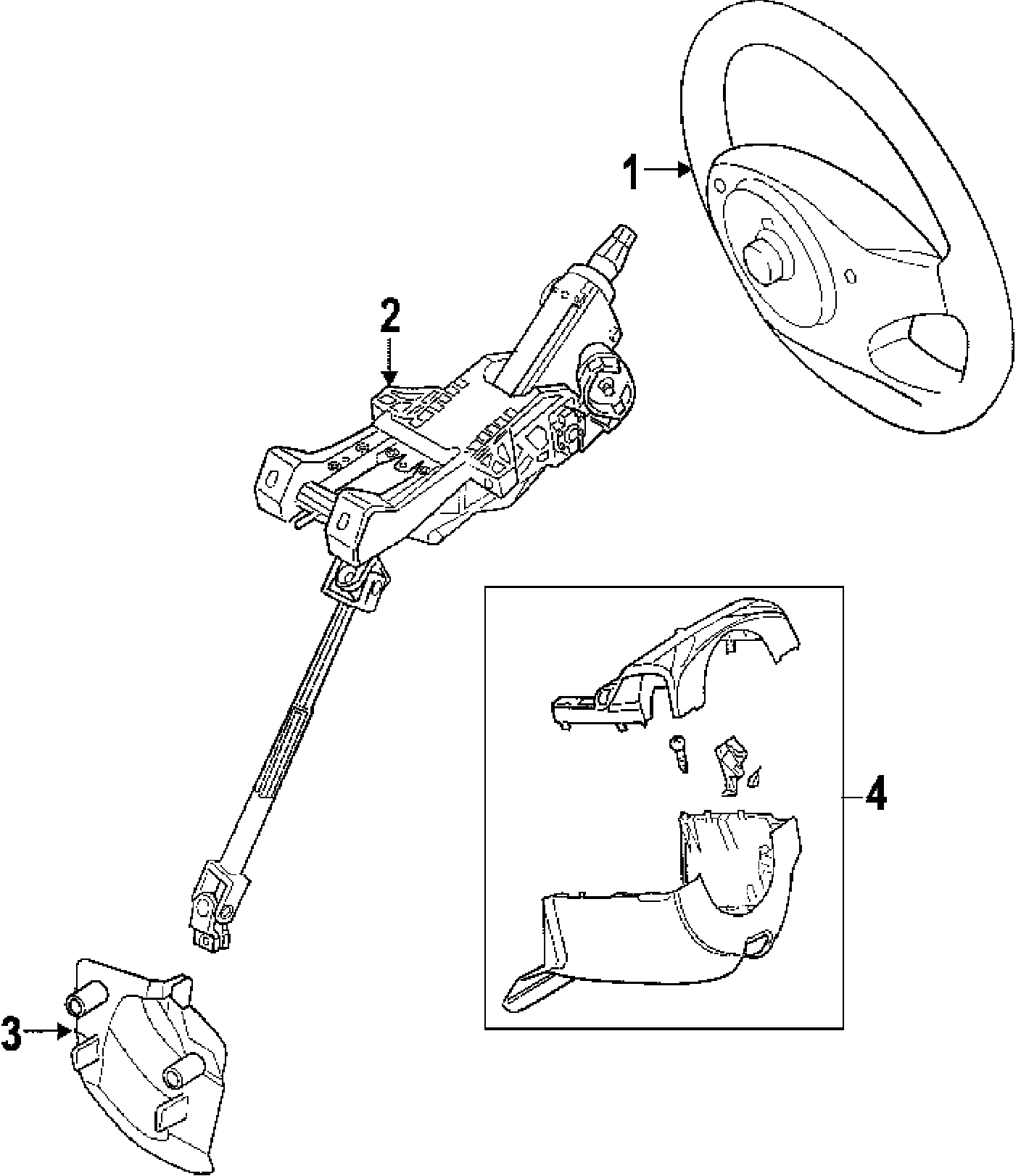 1
2
4
3