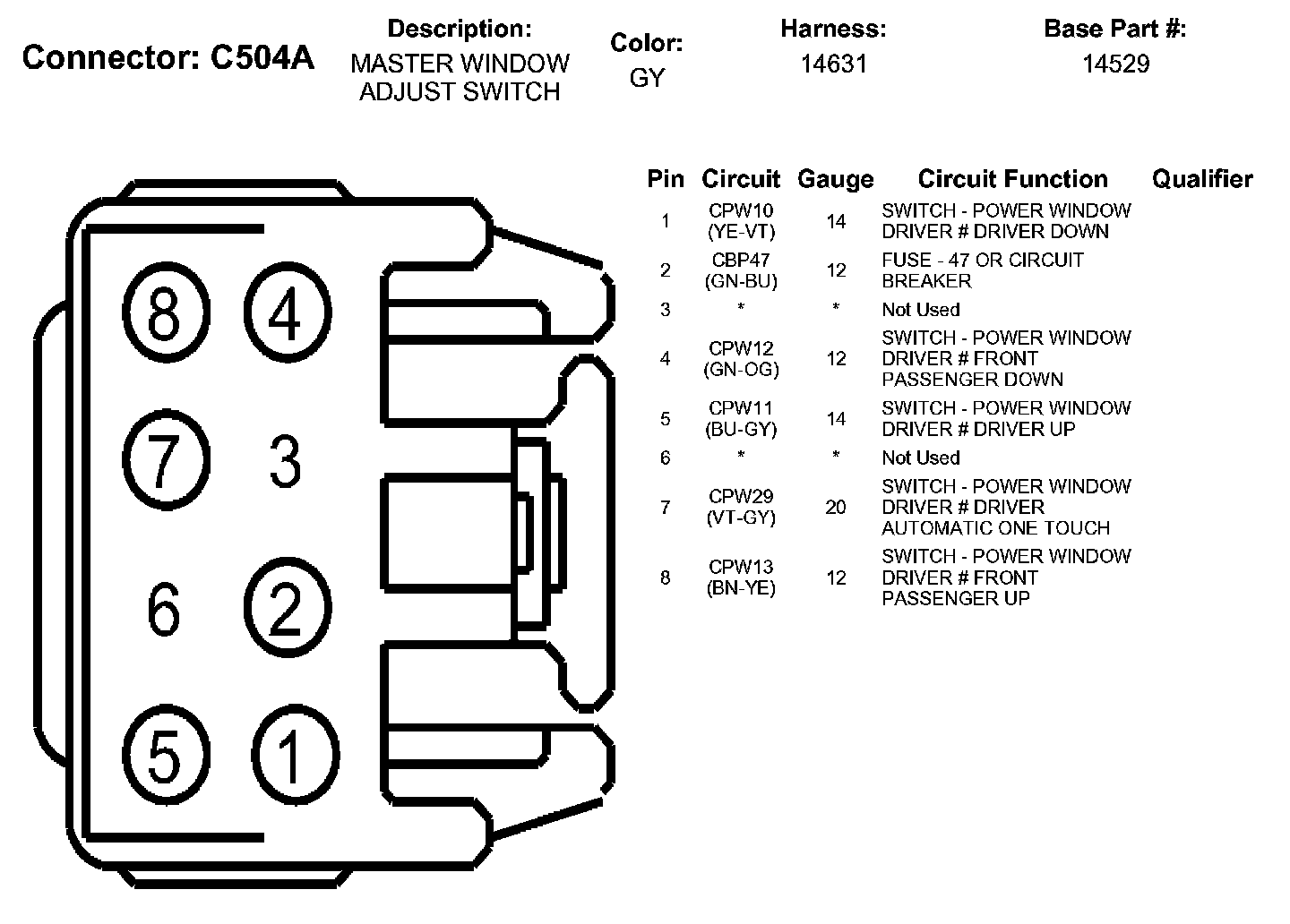 Connector: C504A

Description:
MASTER WINDOW ADJUST SWITCH

Color:
GY

Harness:
14631

Base Part #:
14529

8 4
7 3
6 2
5 1

| Pin | Circuit | Gauge | Circuit Function | Qualifier |
|---|---|---|---|---|
| 1 | CPW10 (YE-VT) | 14 | SWITCH - POWER WINDOW DRIVER # DRIVER DOWN | |
| 2 | CBP47 (GN-BU) | 12 | FUSE - 47 OR CIRCUIT BREAKER | |
| 3 | * | * | Not Used | |
| 4 | CPW12 (GN-OG) | 12 | SWITCH - POWER WINDOW DRIVER # FRONT PASSENGER DOWN | |
| 5 | CPW11 (BU-GY) | 14 | SWITCH - POWER WINDOW DRIVER # DRIVER UP | |
| 6 | * | * | Not Used | |
| 7 | CPW29 (VT-GY) | 20 | SWITCH - POWER WINDOW DRIVER # DRIVER AUTOMATIC ONE TOUCH | |
| 8 | CPW13 (BN-YE) | 12 | SWITCH - POWER WINDOW DRIVER # FRONT PASSENGER UP | |