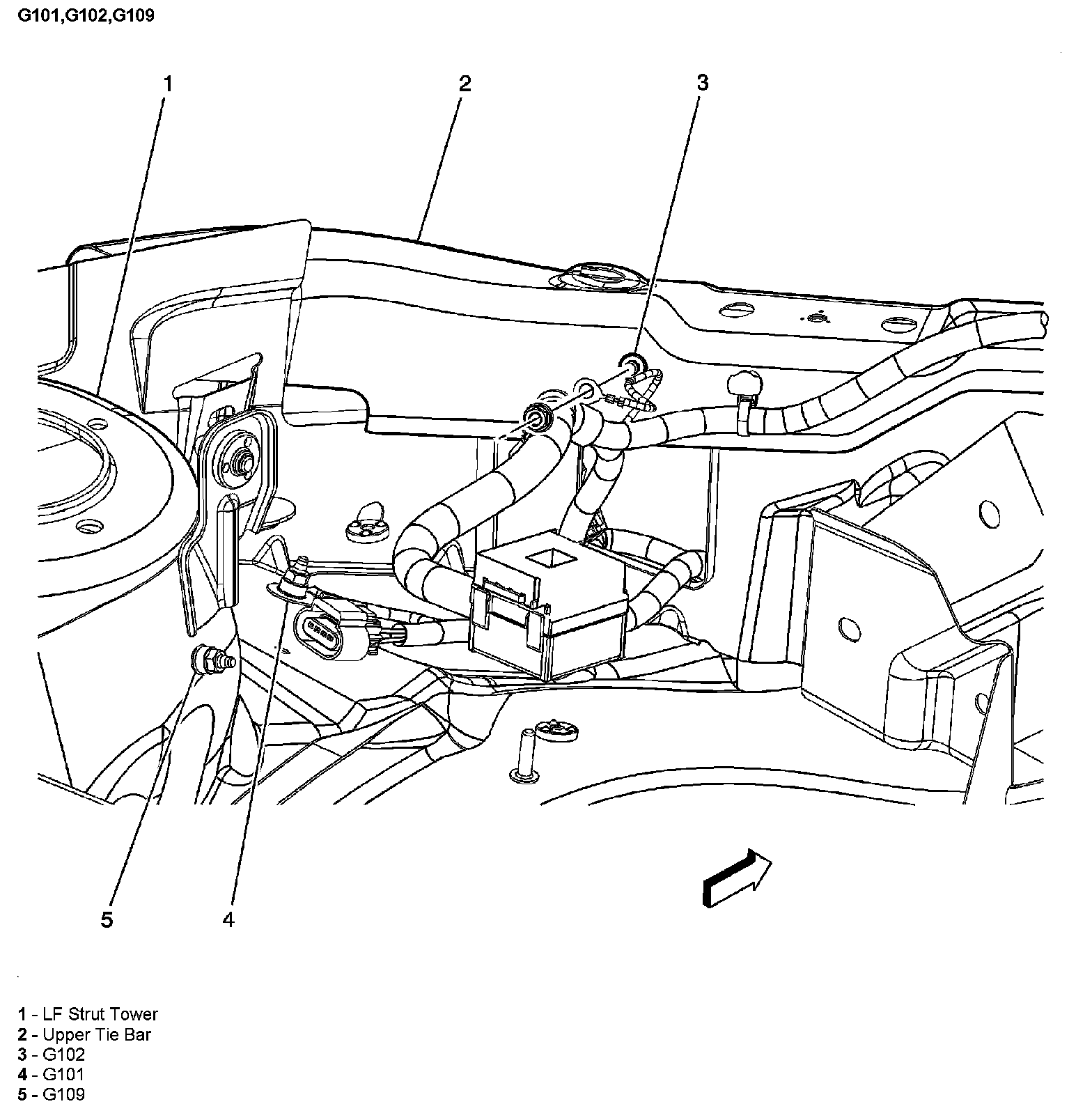 G101,G102,G109

1
2
3
5
4

1 - LF Strut Tower
2 - Upper Tie Bar
3 - G102
4 - G101
5 - G109